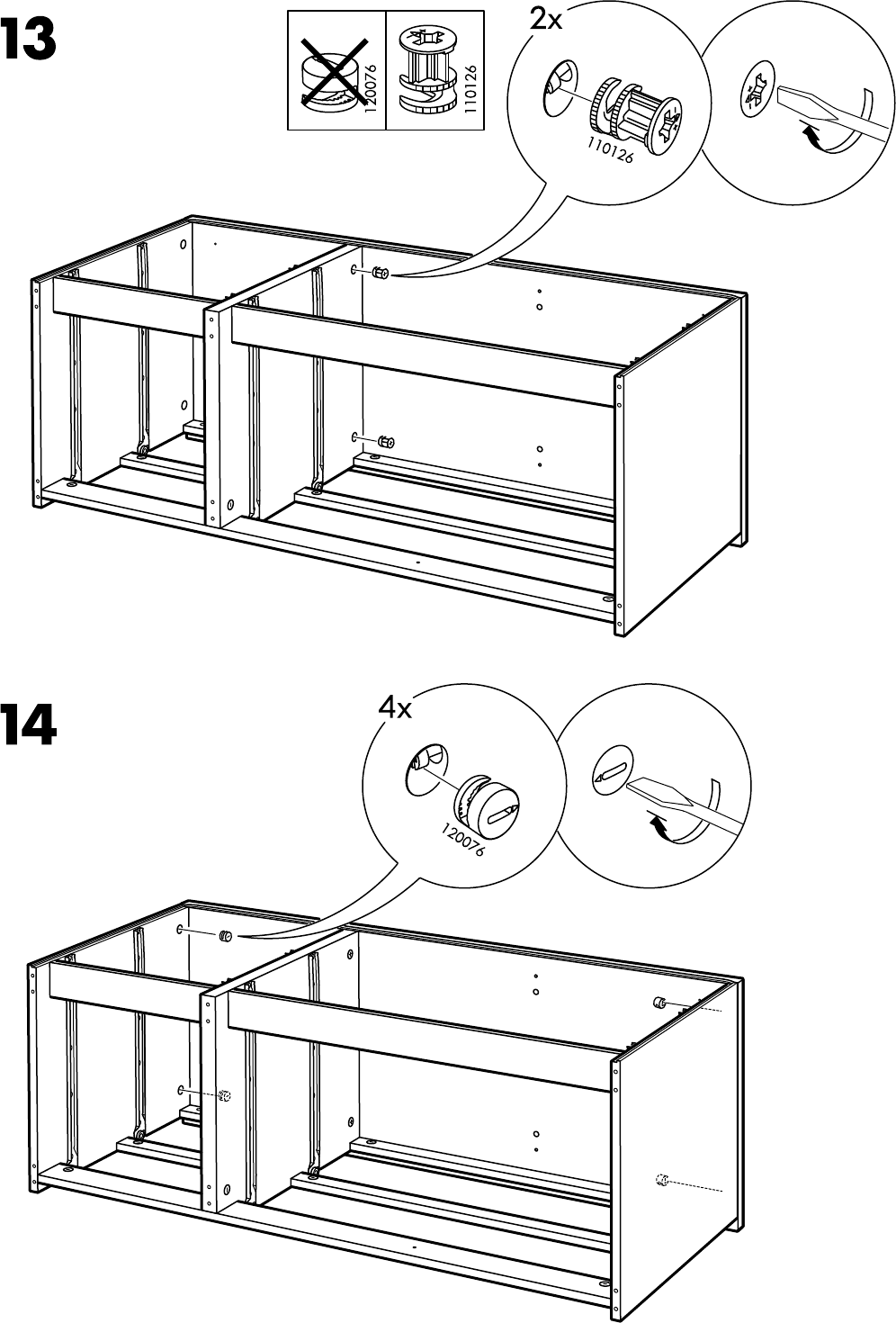 13

120076

110126

2x

110126

14

4x

120076