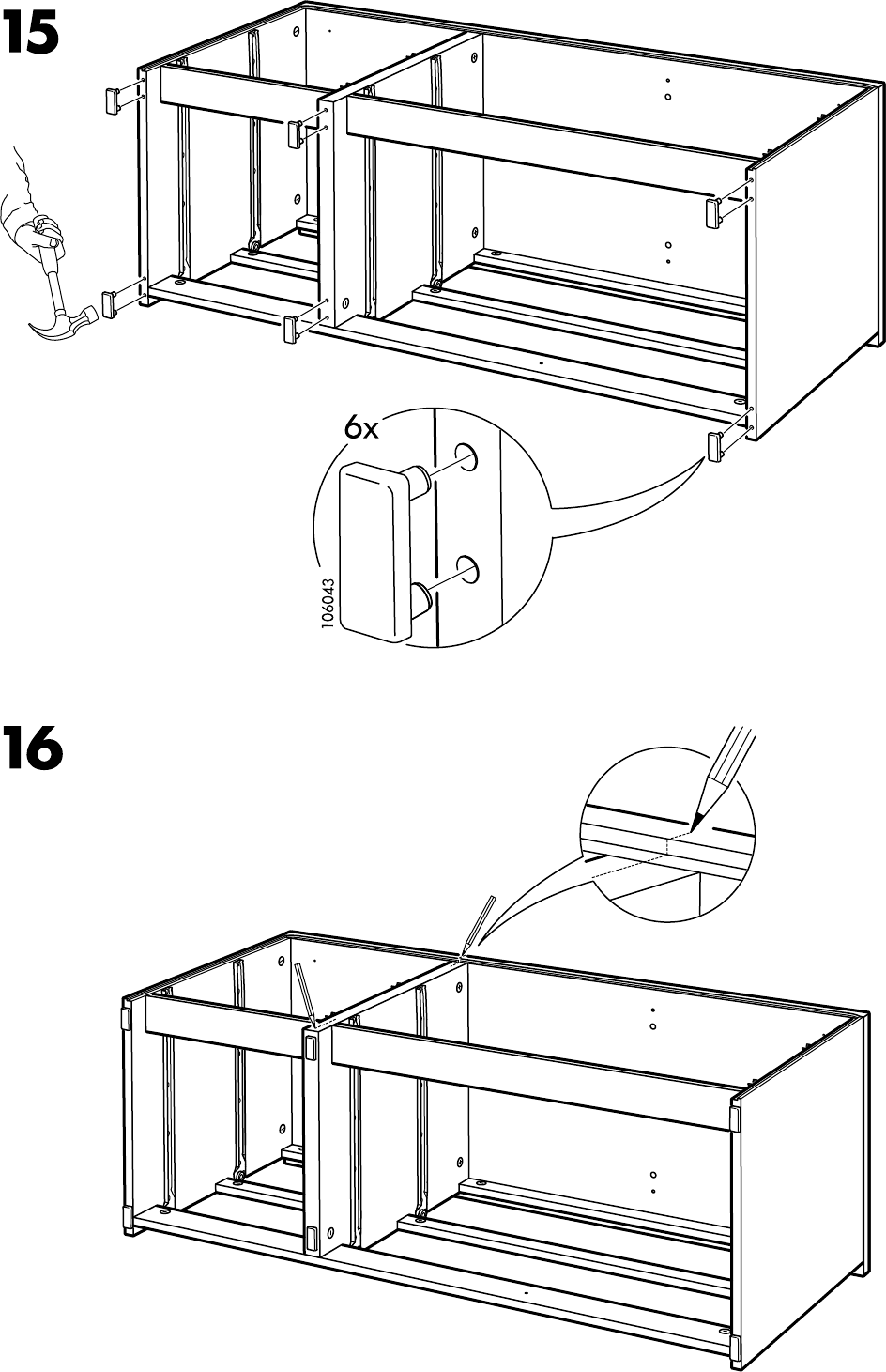 15

6x

106043

16