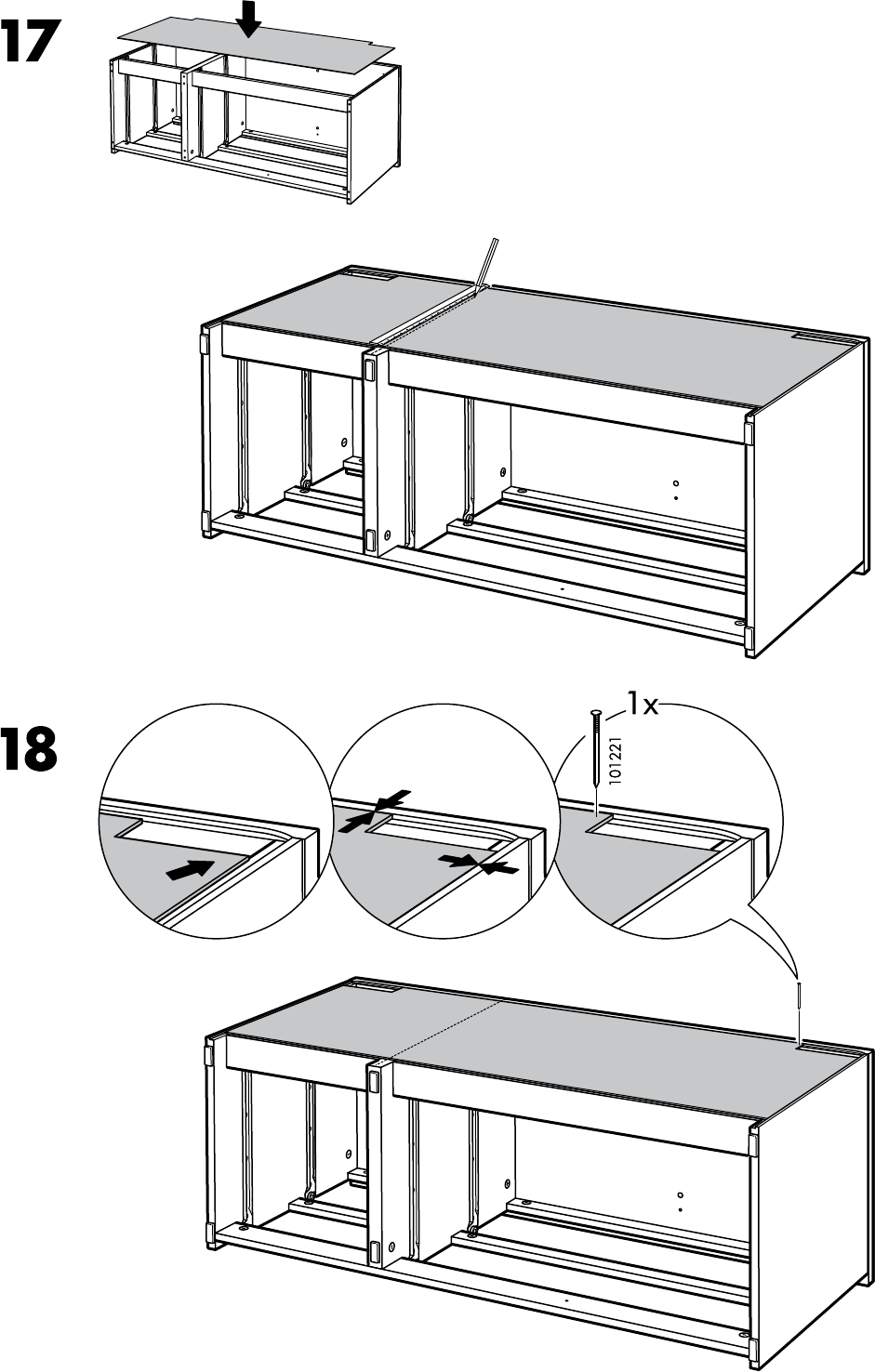 17

18

1x

101221