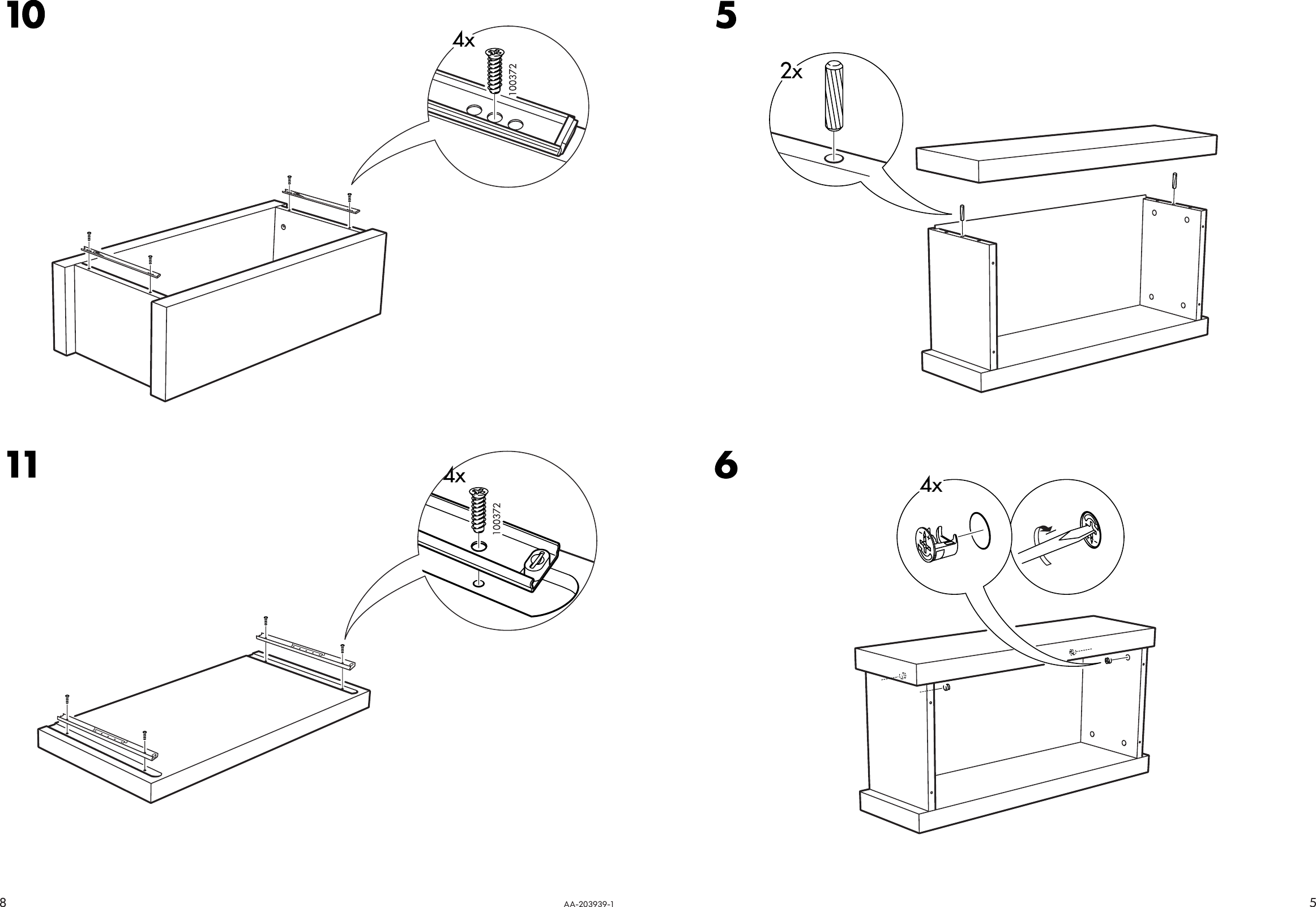 10

4x

100372

11

4x

100372

8

AA-203939-1

5

2x

6

4x

5