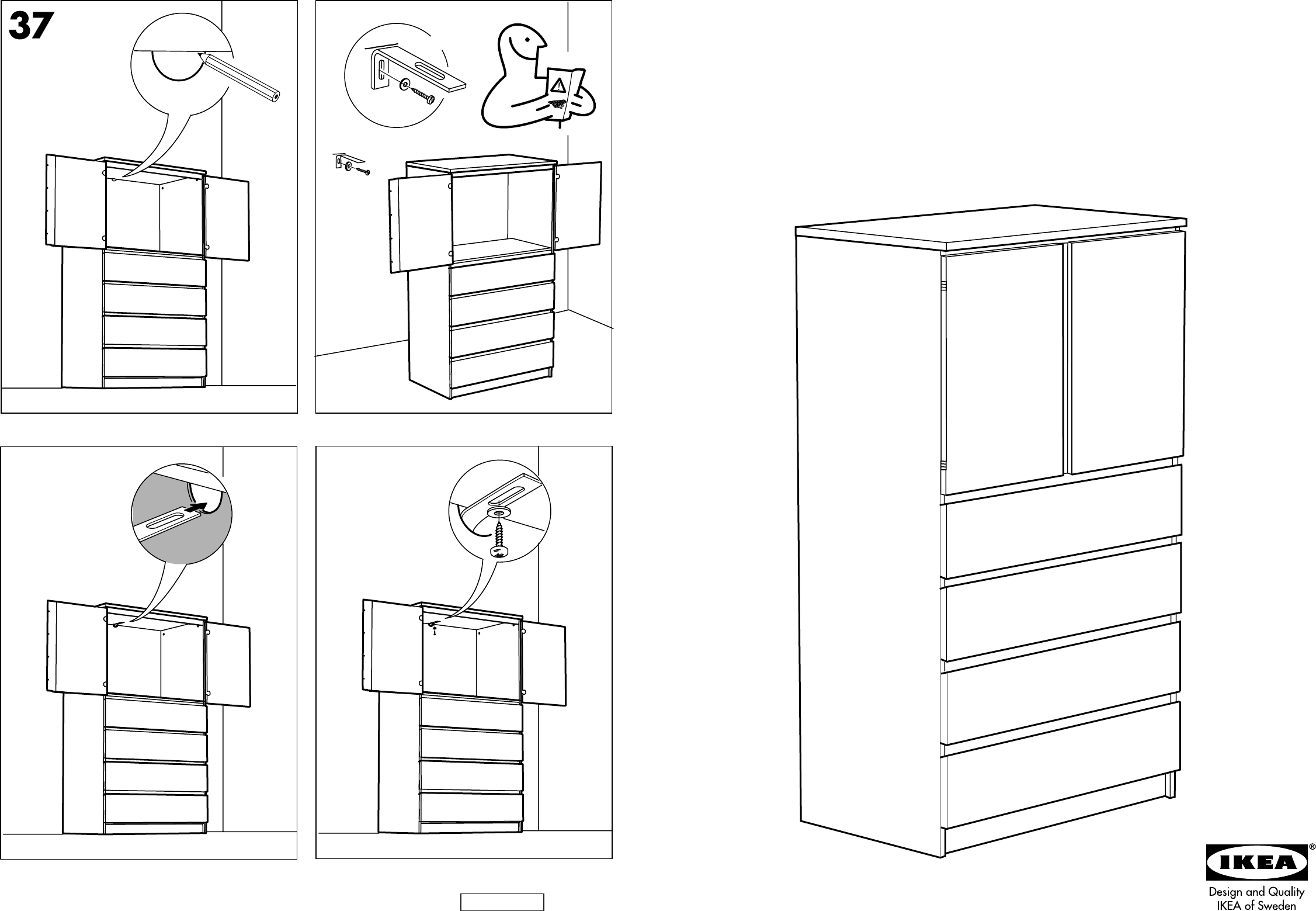 37

IKEA®

Design and Quality
IKEA of Sweden