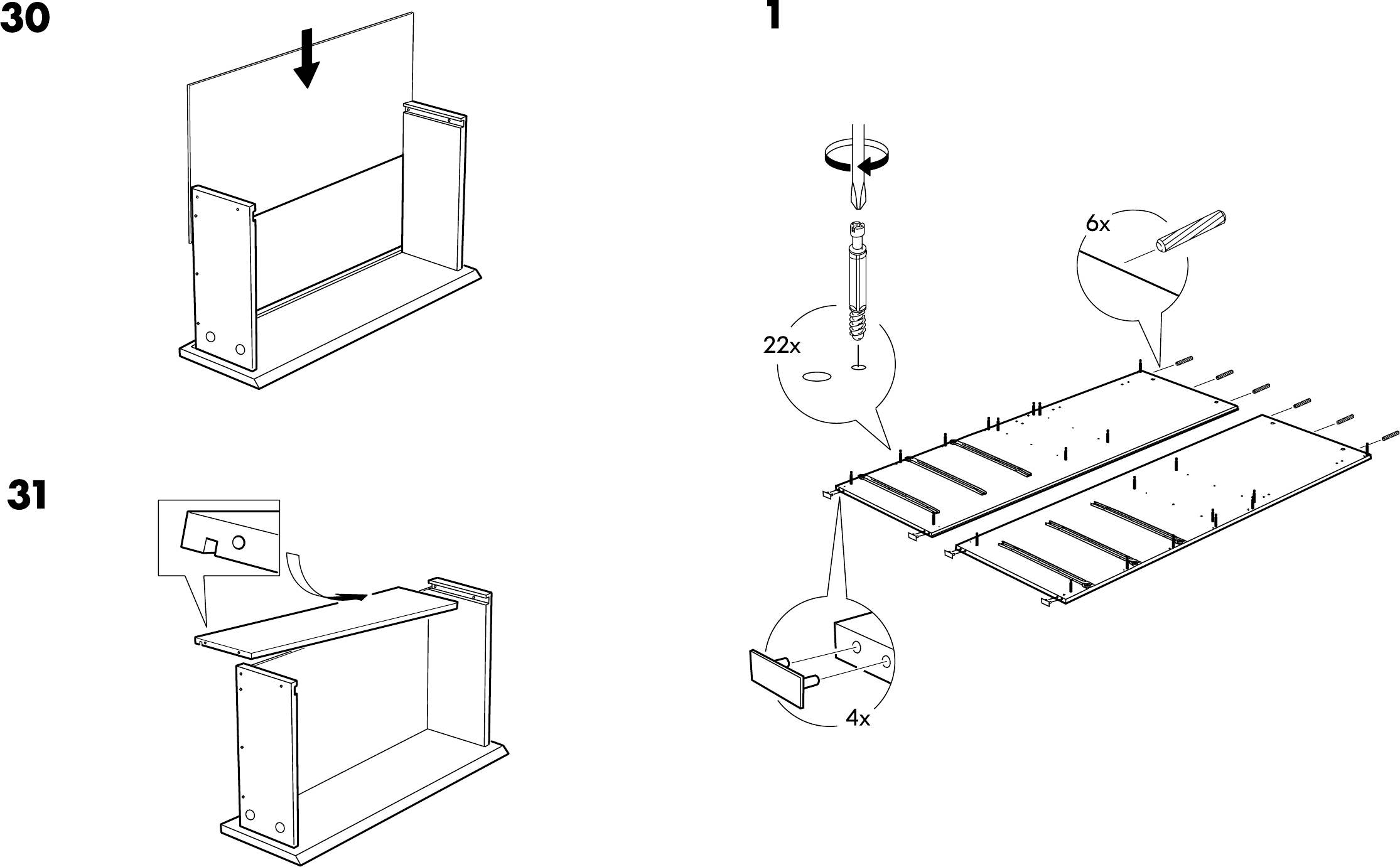 30

31

1

6x

22x

4x