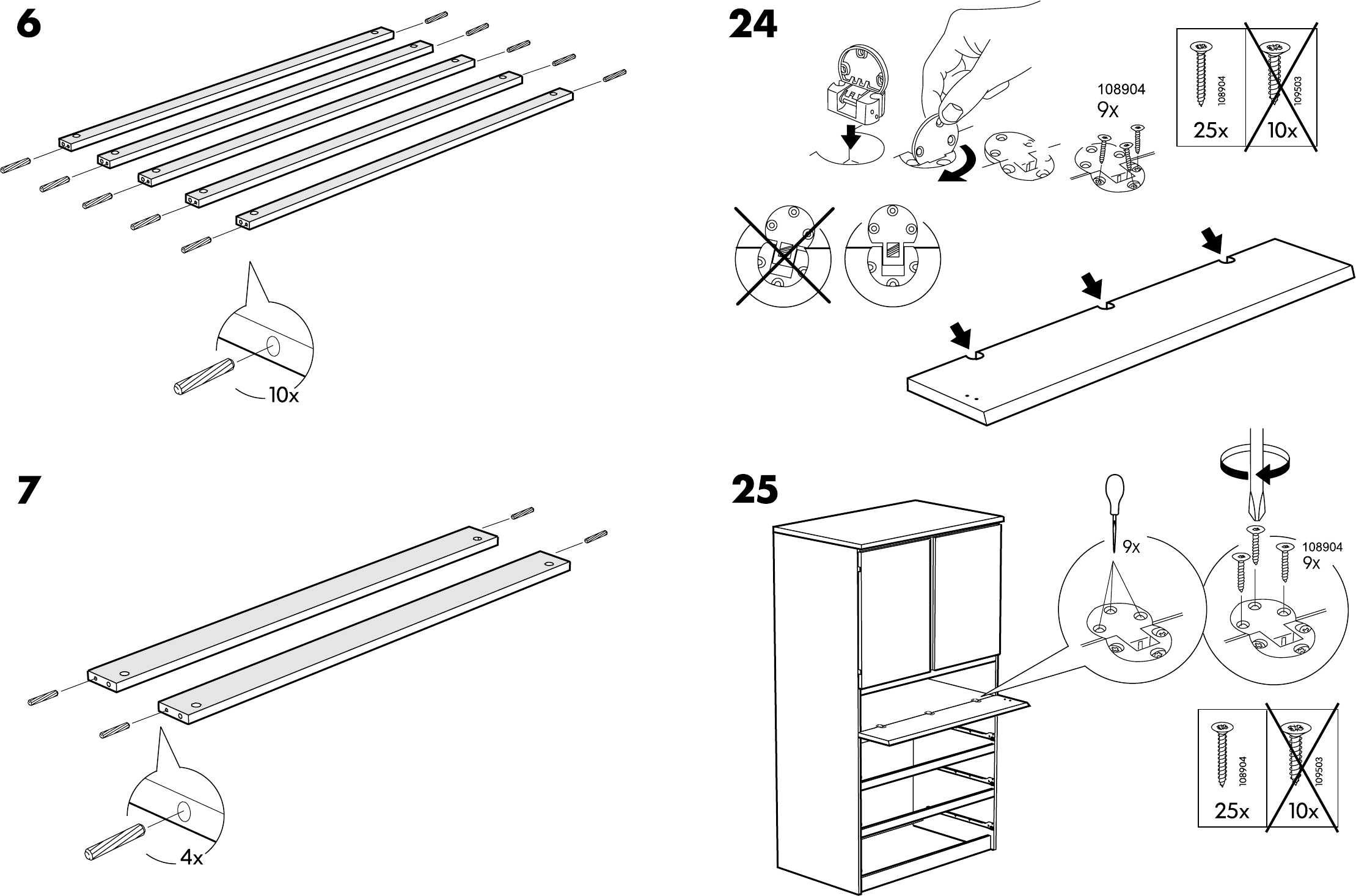 6

10x

7

4x

24

108904
9x

108904
25x

109503
10x

25

9x

108904
9x

108904
25x

109503
10x