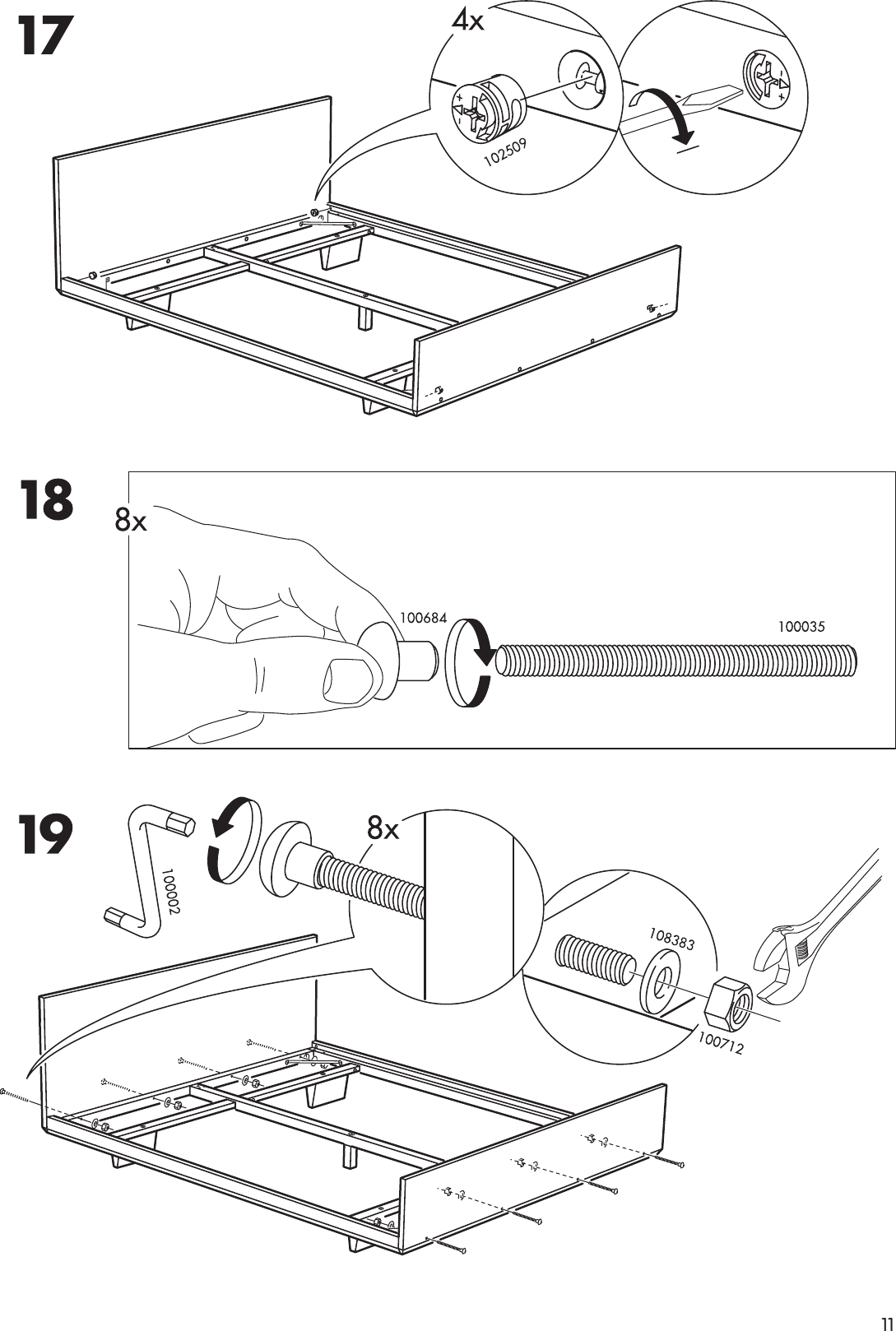 17

4x

102509

18

8x

100684

100035

19

100002

8x

108383

100712

11