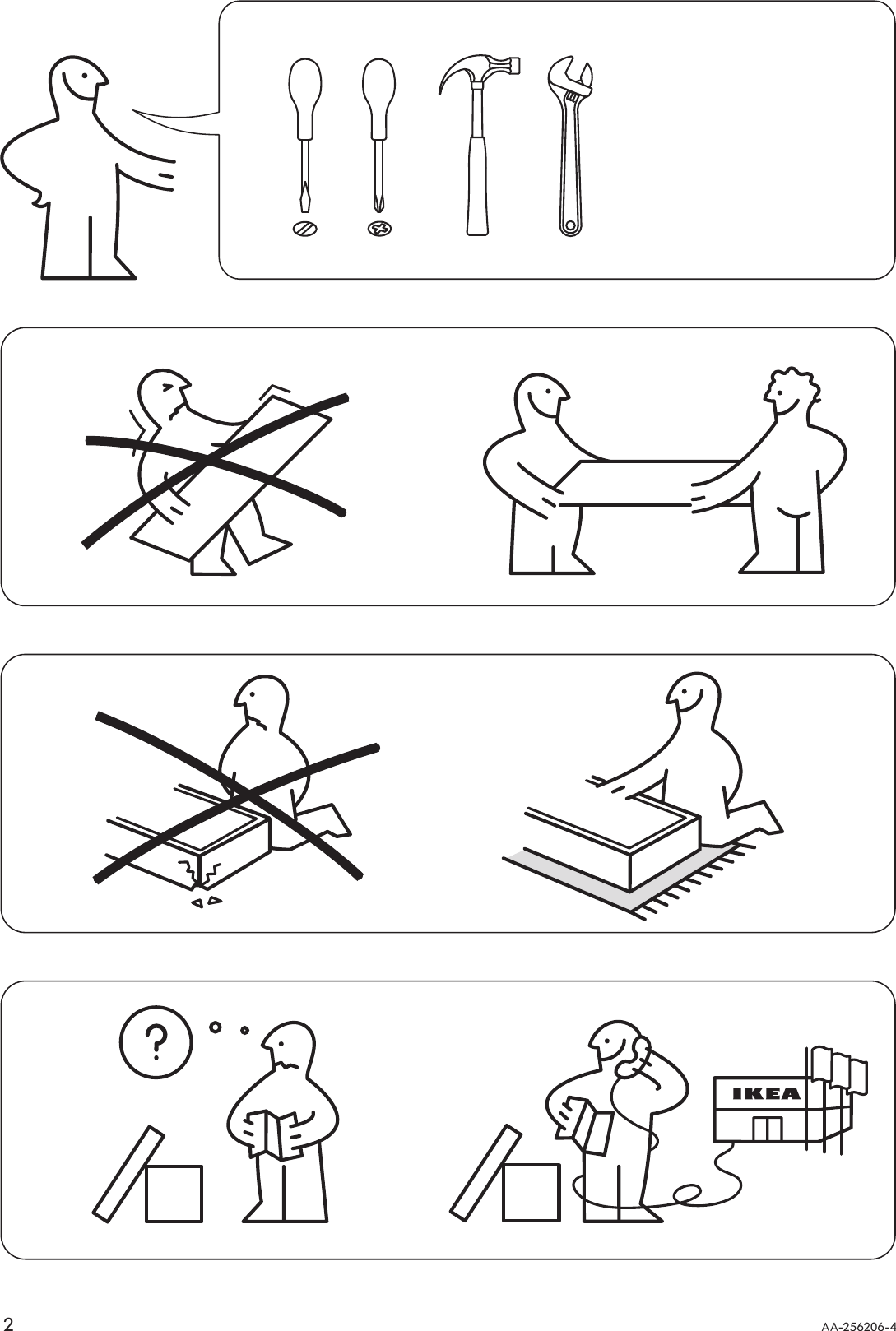 ?

IKEA

2

AA-256206-4