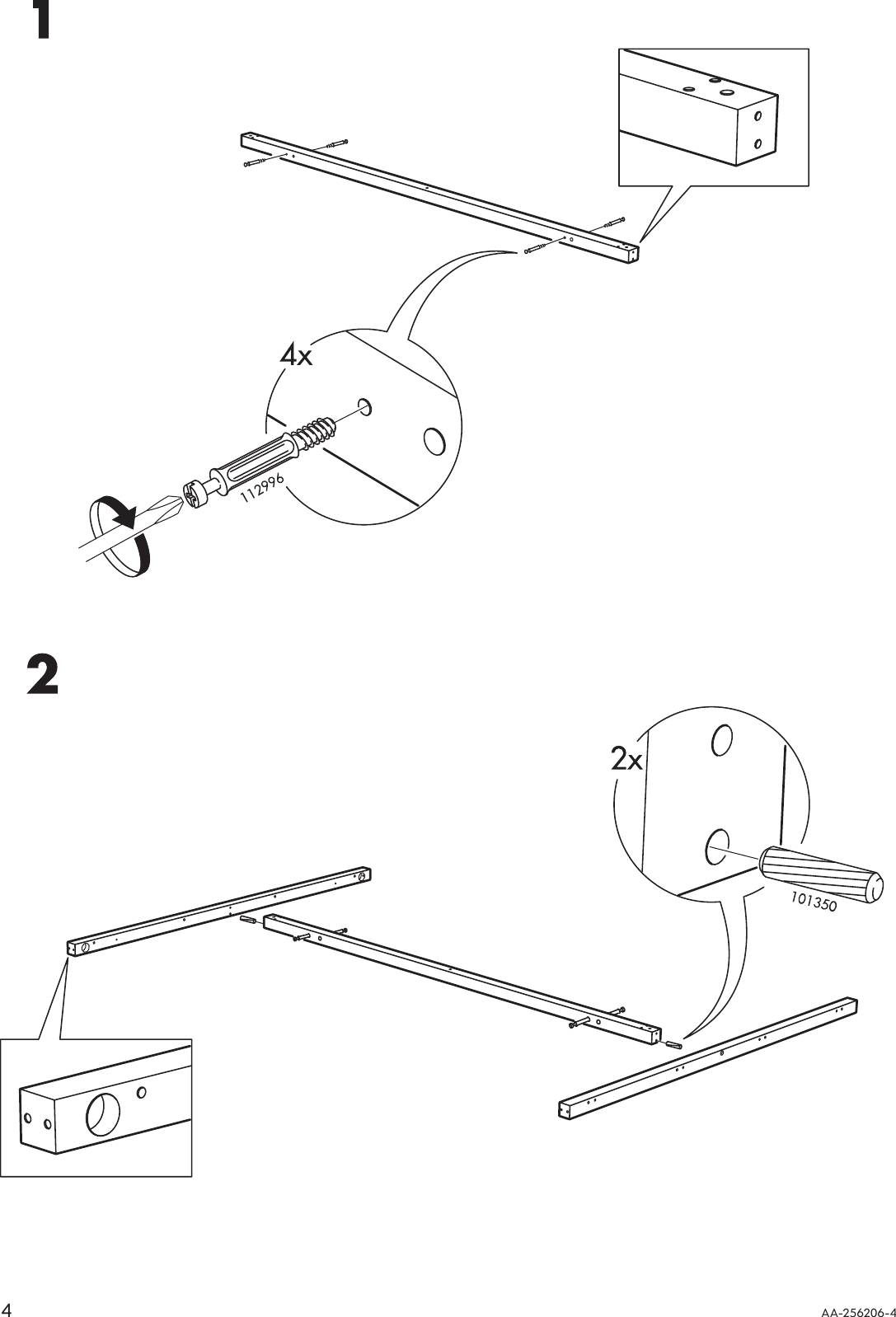 1

4x

112996

2

2x

101350

4

AA-256206-4