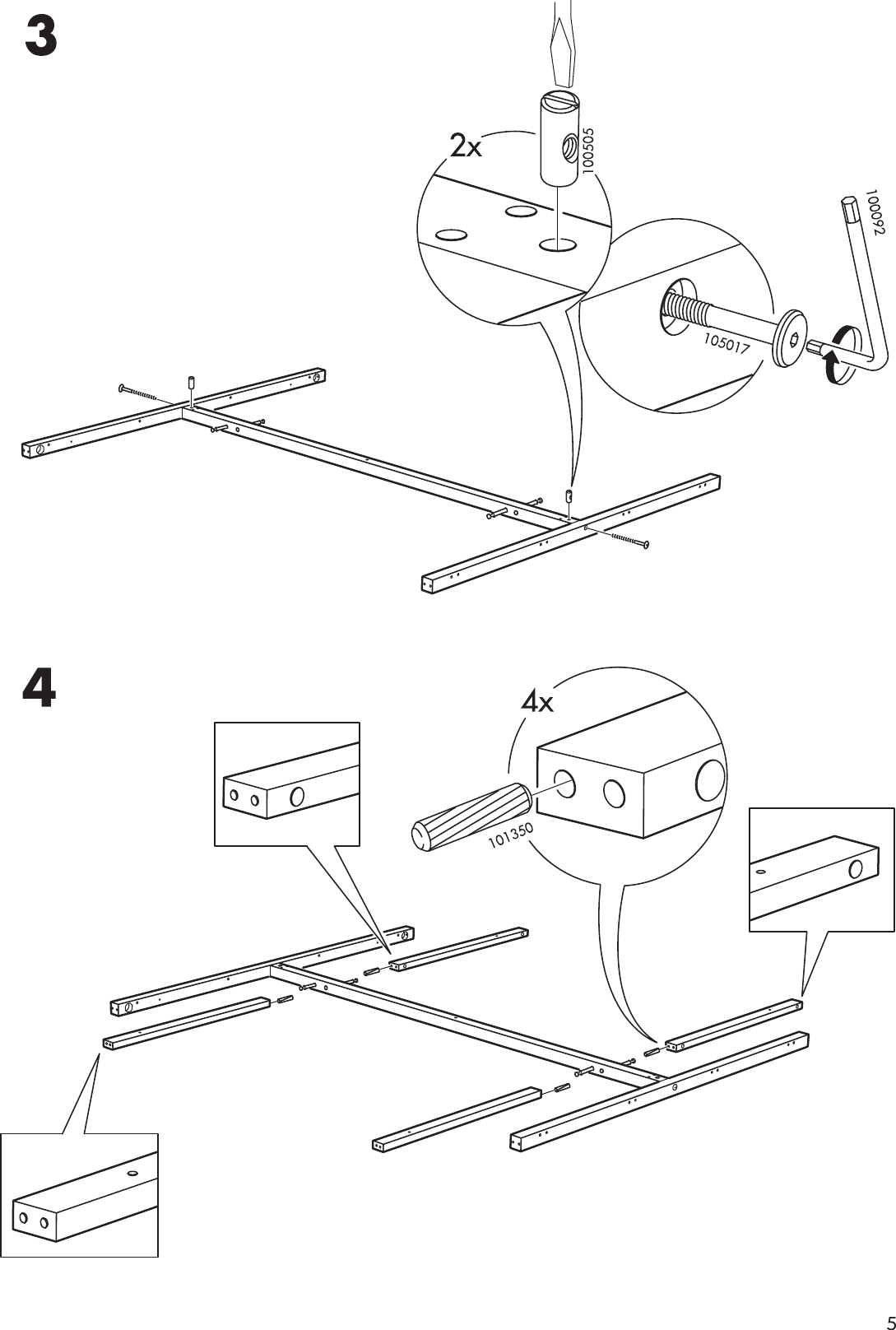 3

2x

100505

100092

105017

4

4x

101350

5