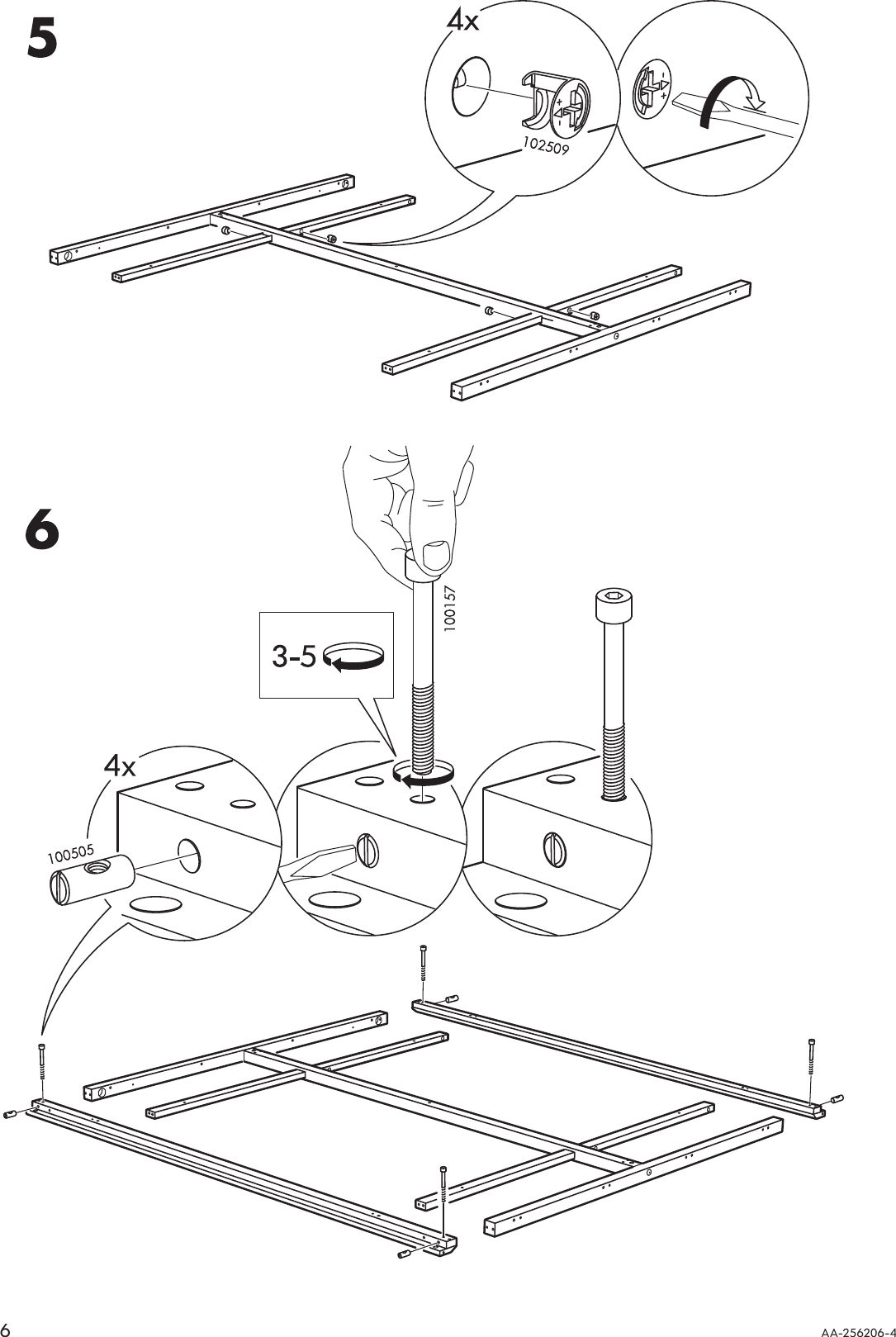 5

4x

102509

6

100157

3-5

4x

100505

6

AA-256206-4