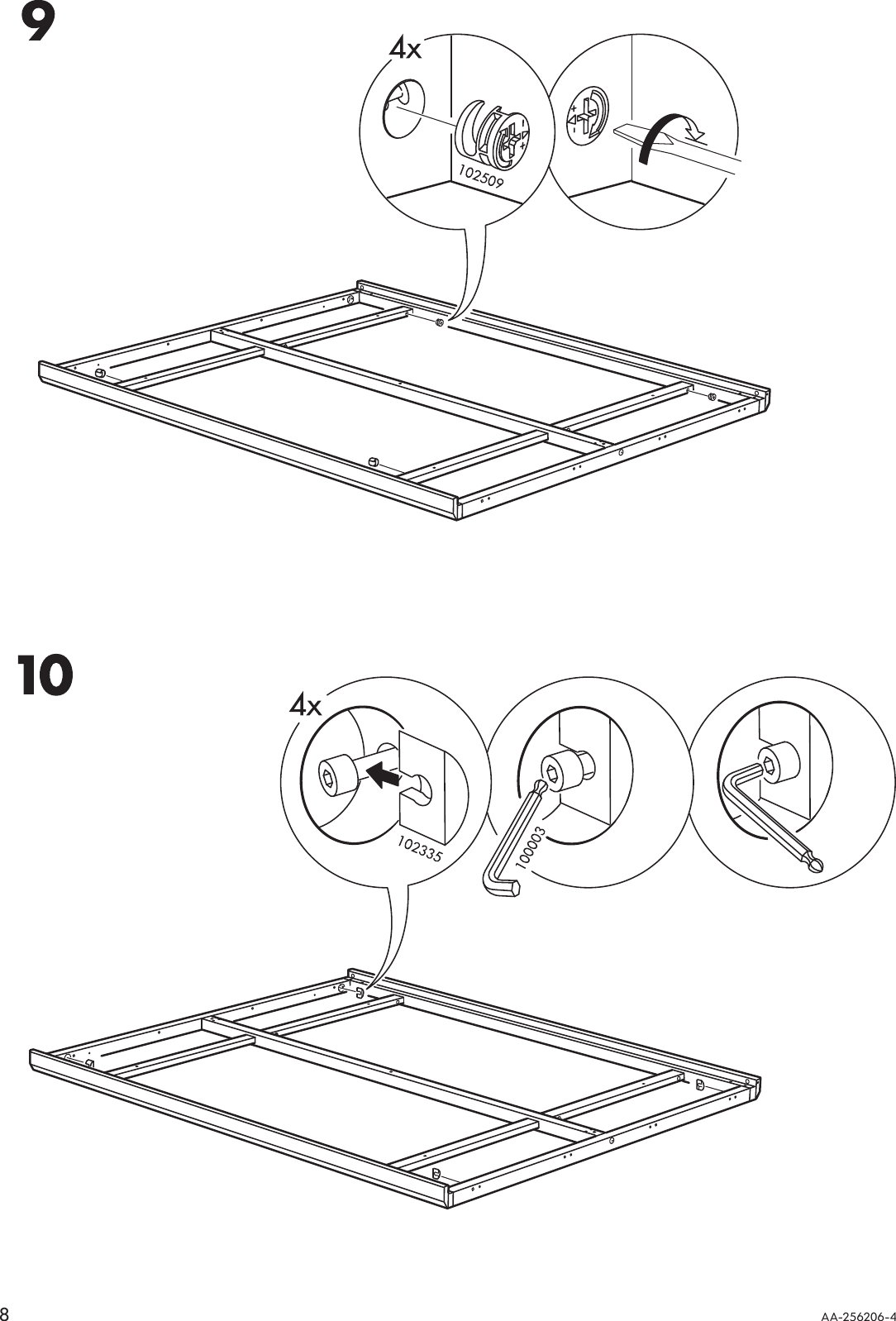 9

4x

102509

10

4x

102335

100003

8

AA-256206-4