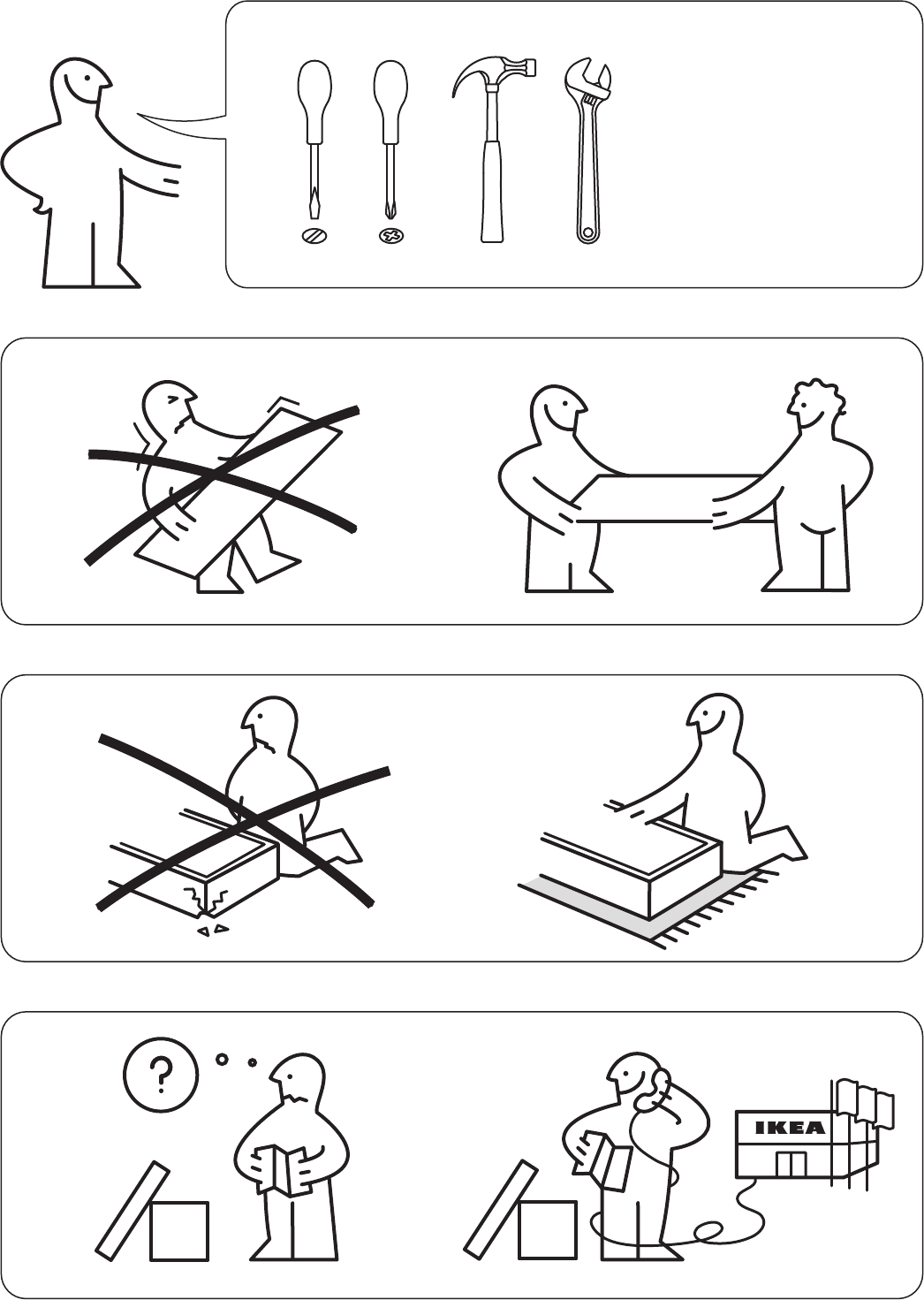 ?

IKEA