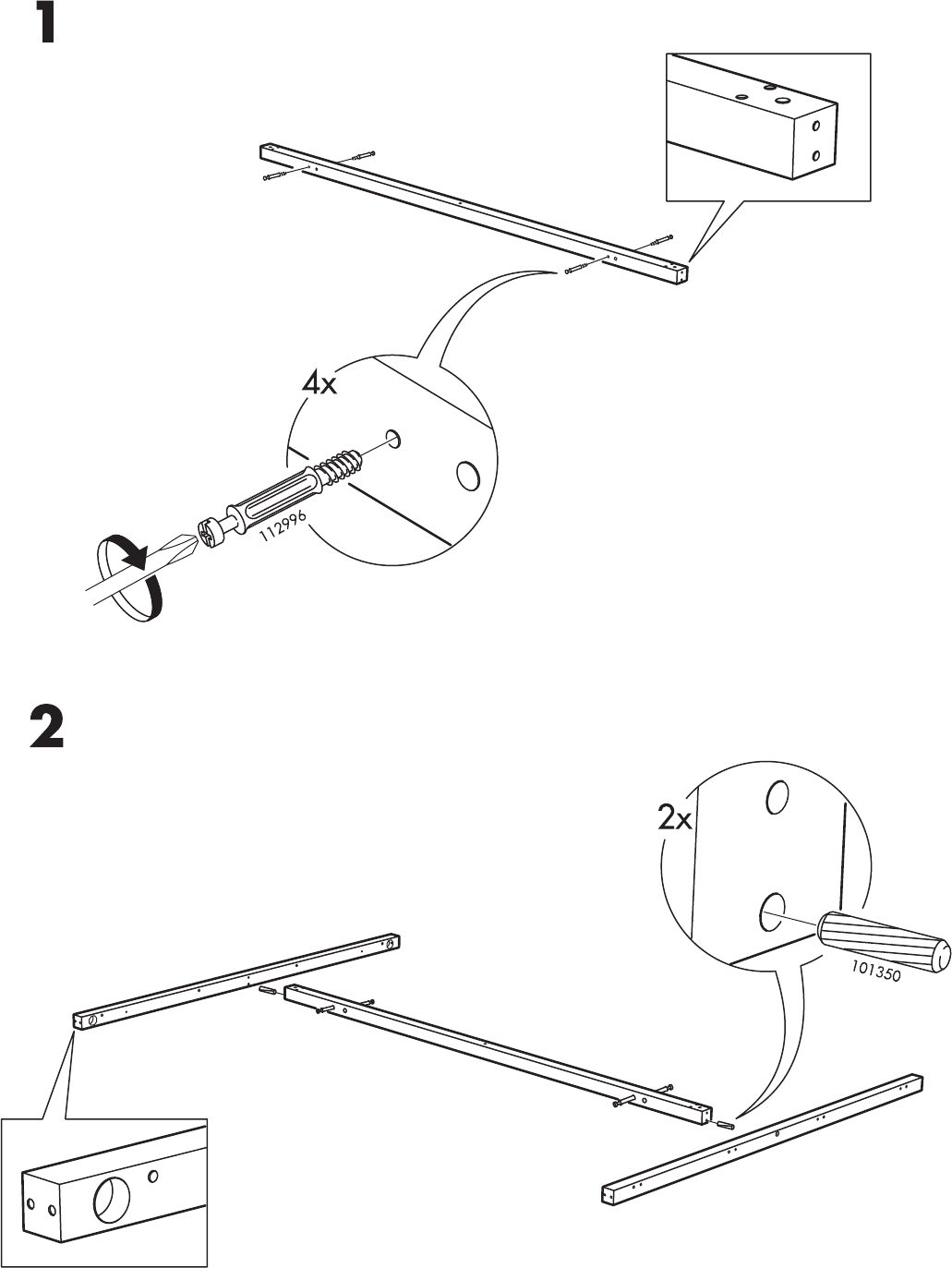 1

4x

112996

2

2x

101350