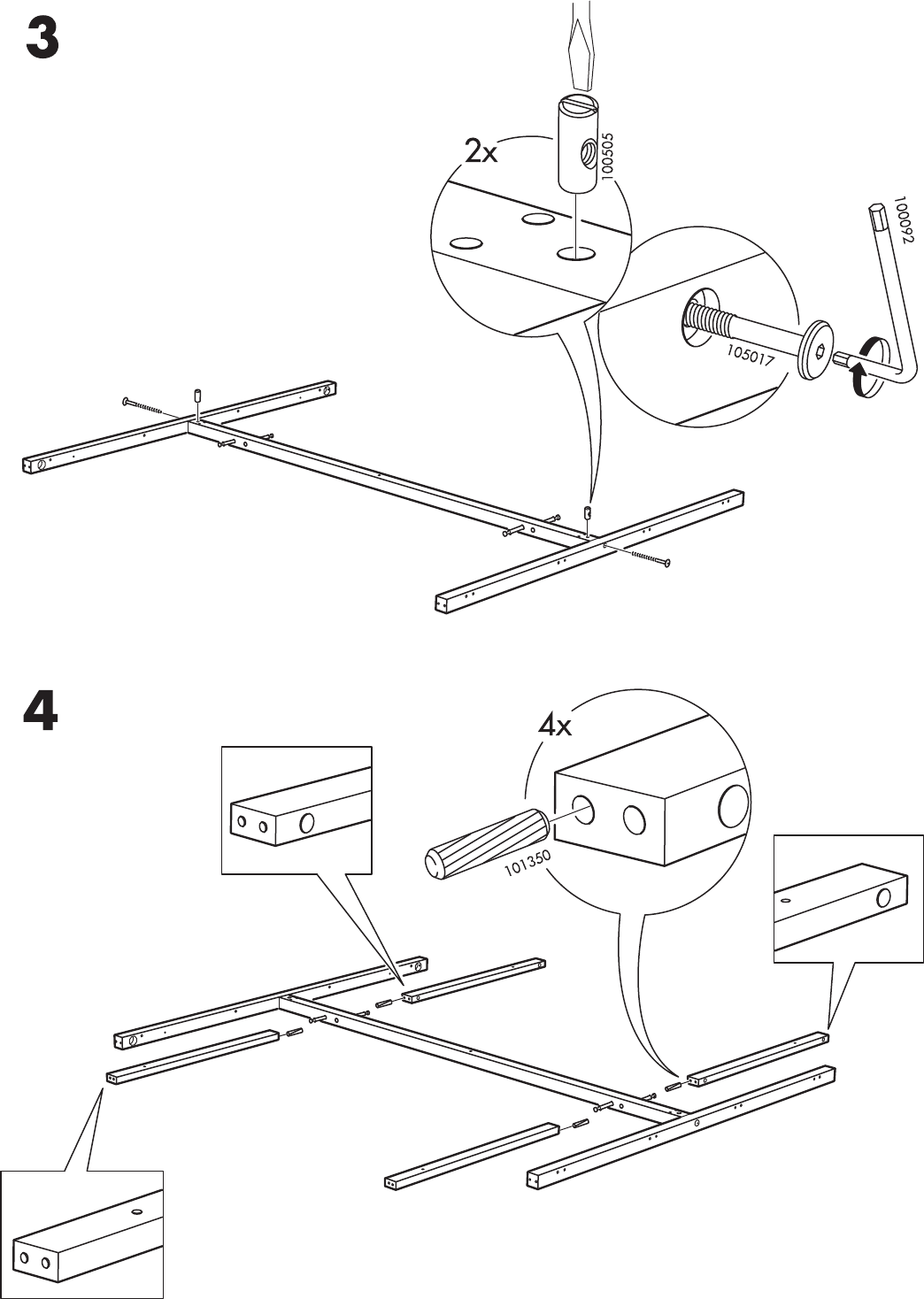 3

2x

100505

100092

105017

4

4x

101350