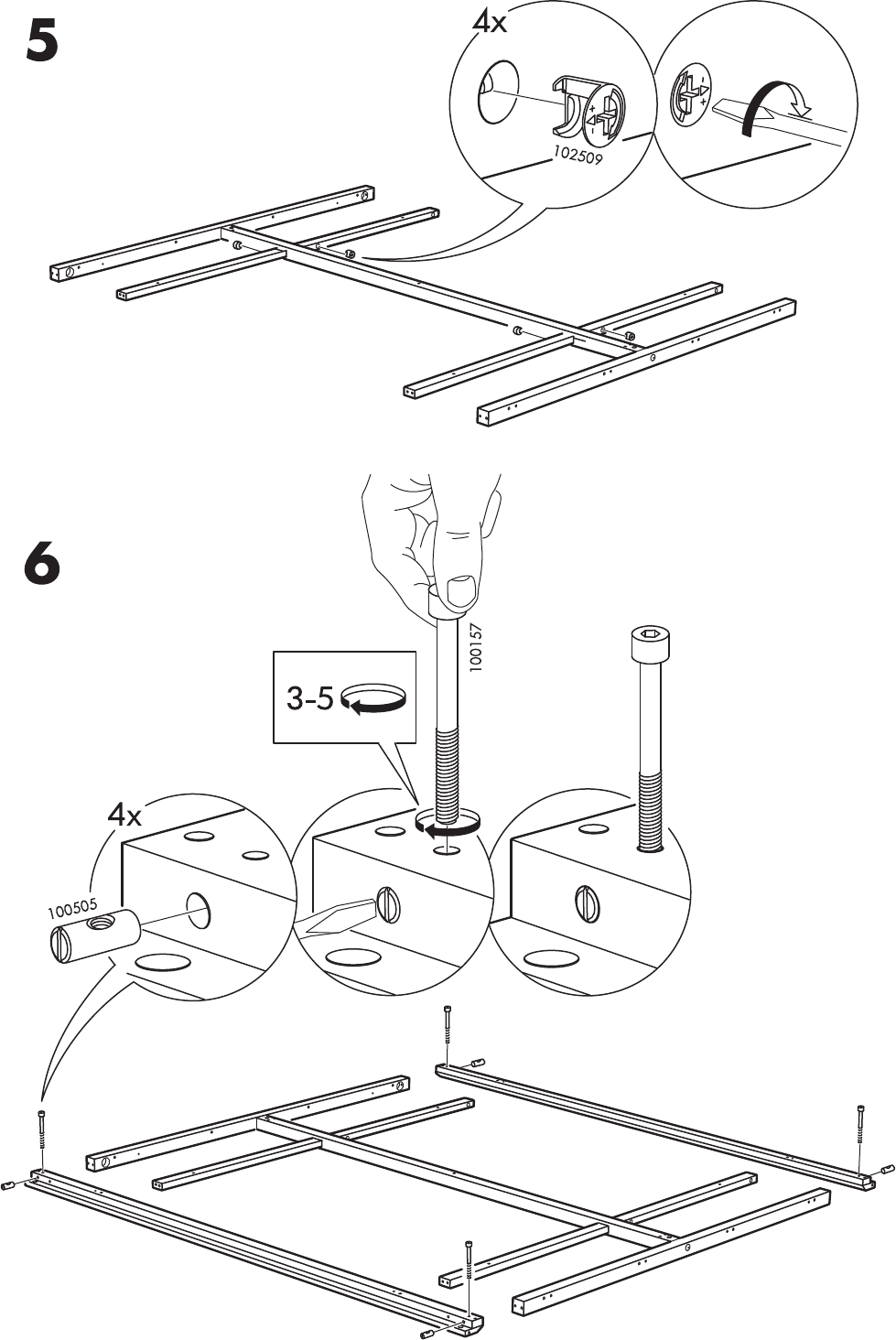 5

4x

102509

6

100157

3-5

4x

100505