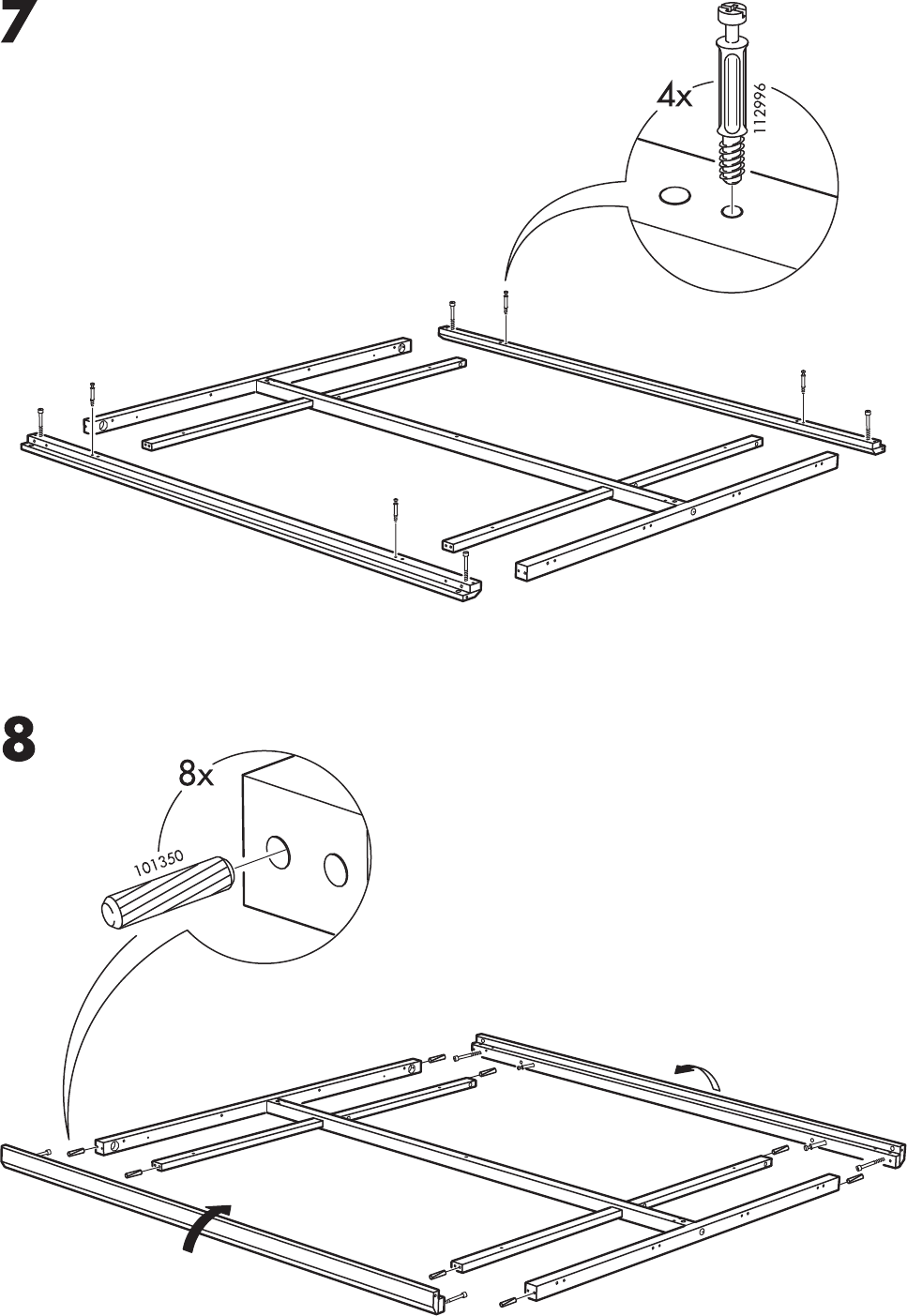 7

4x

112996

8

8x

101350