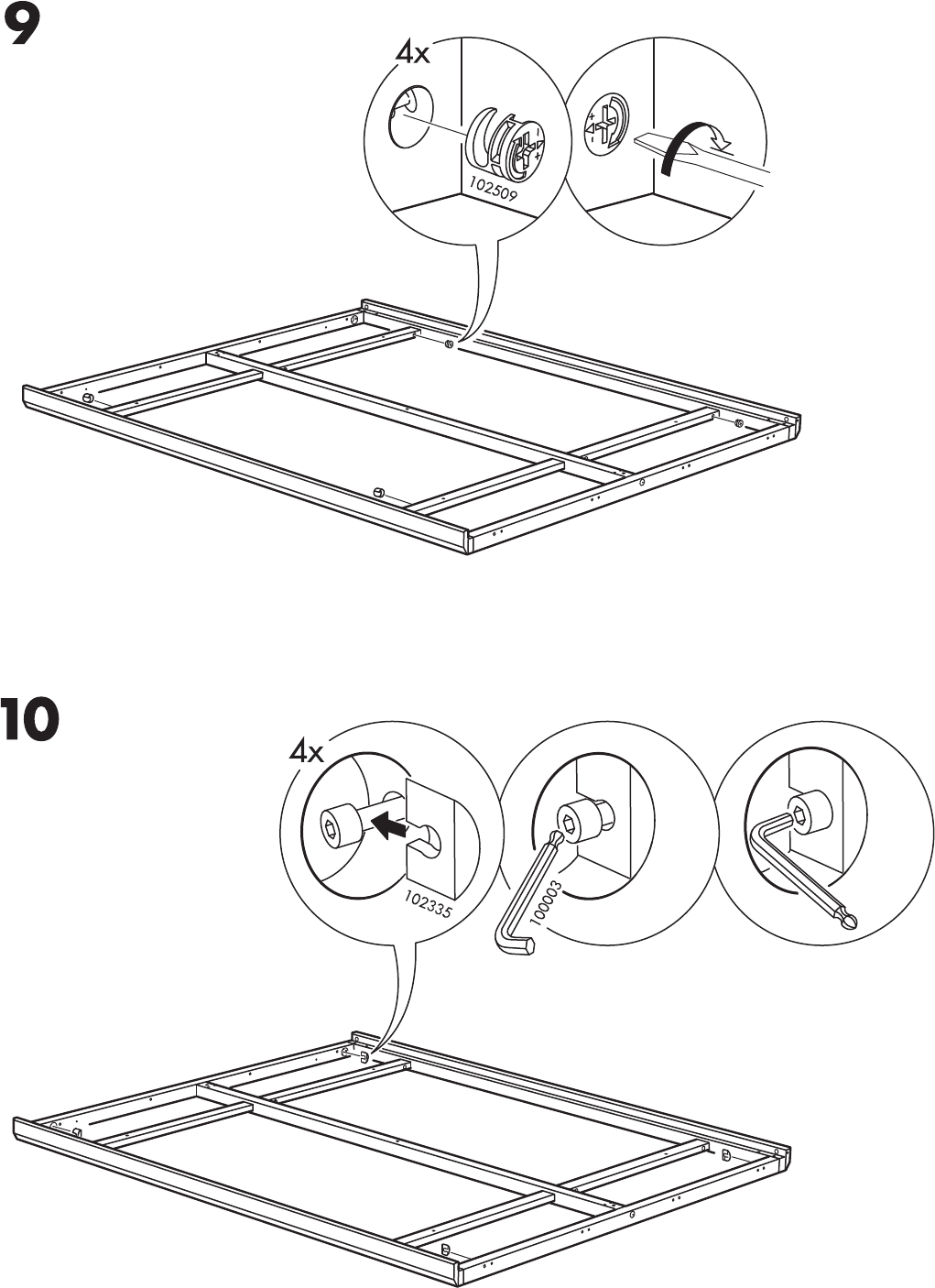 9

4x

102509

10

4x

102335

100003