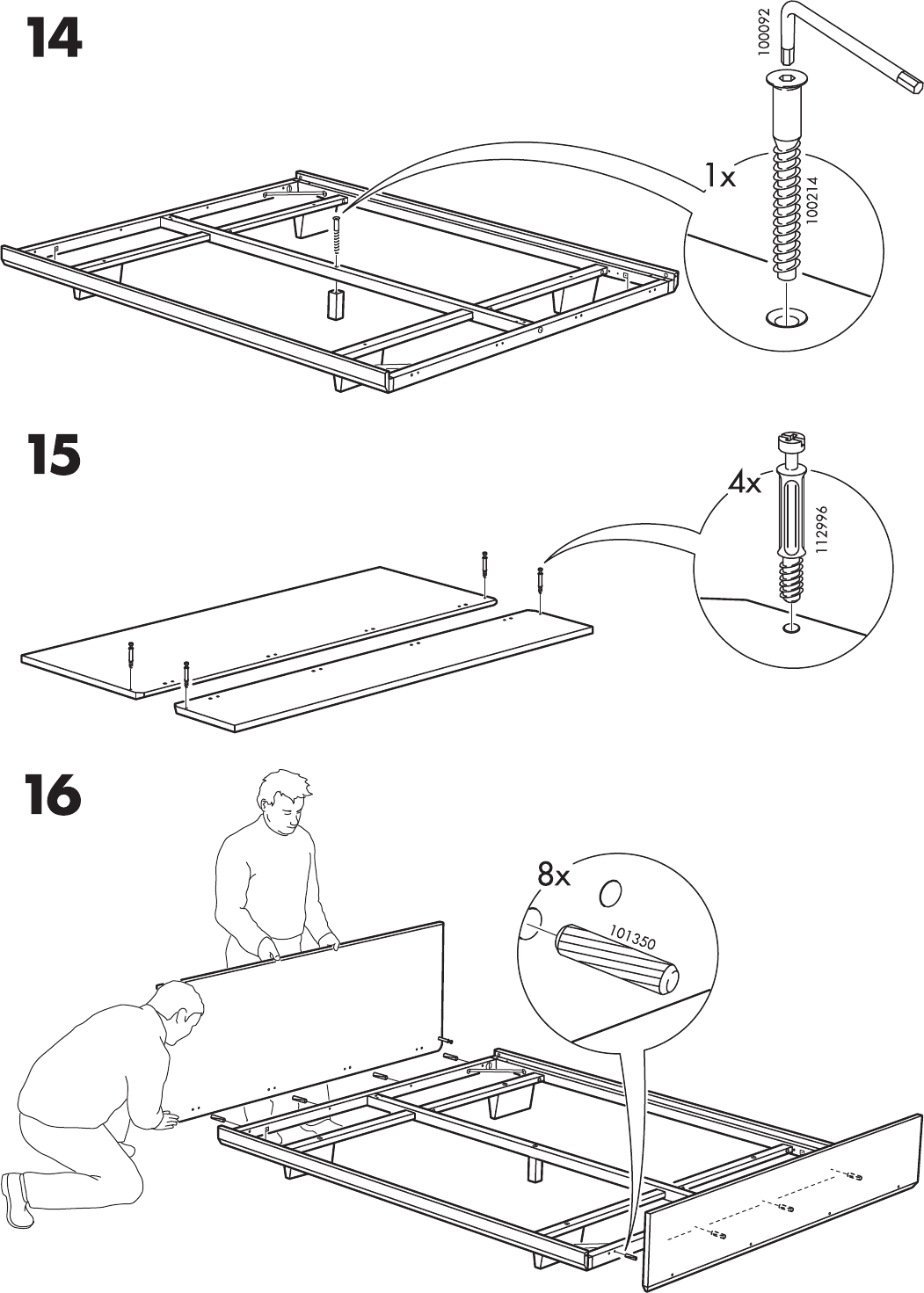 14

100092

1x

100214

15

4x

112996

16

8x

101350