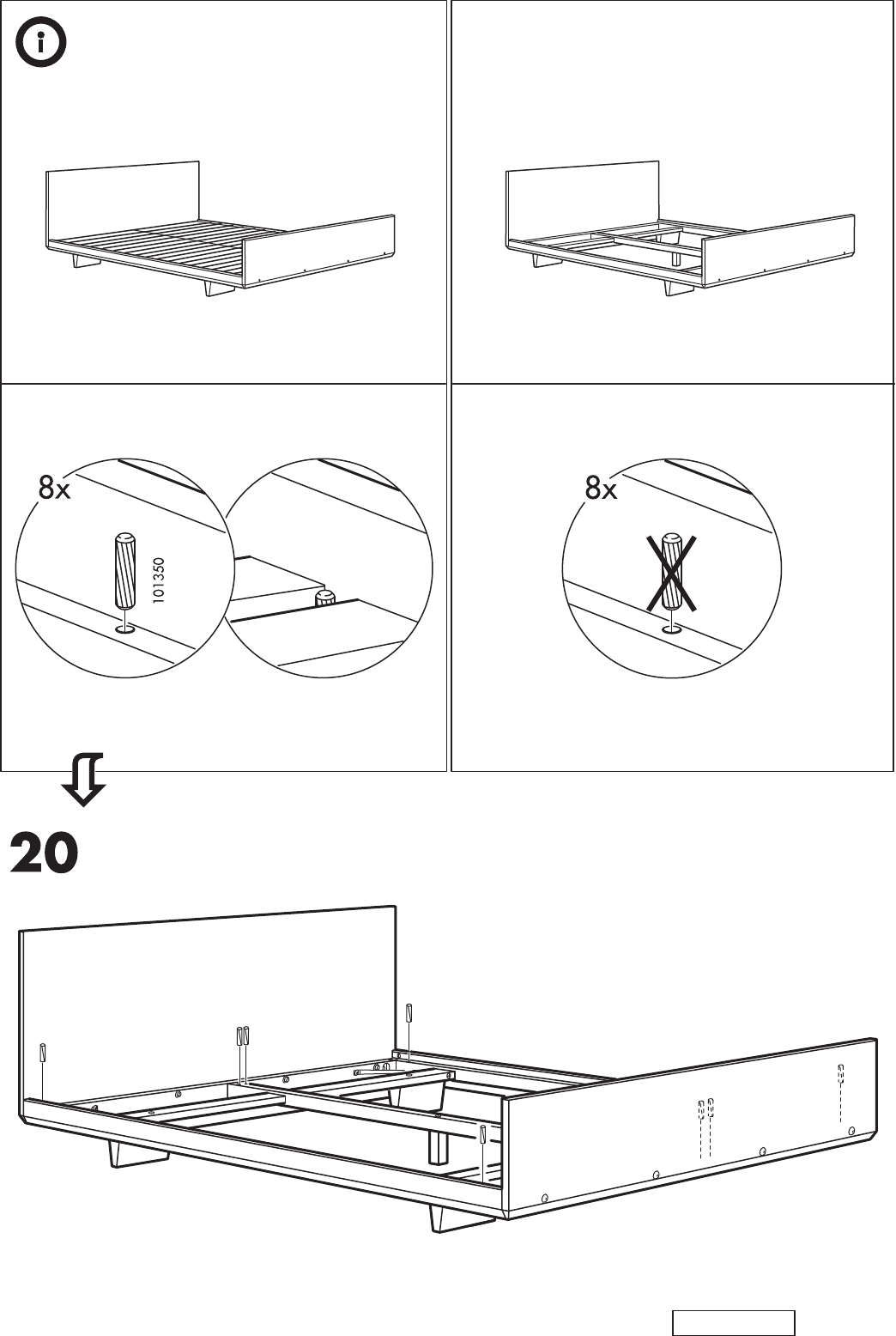 8x

101350

8x

20