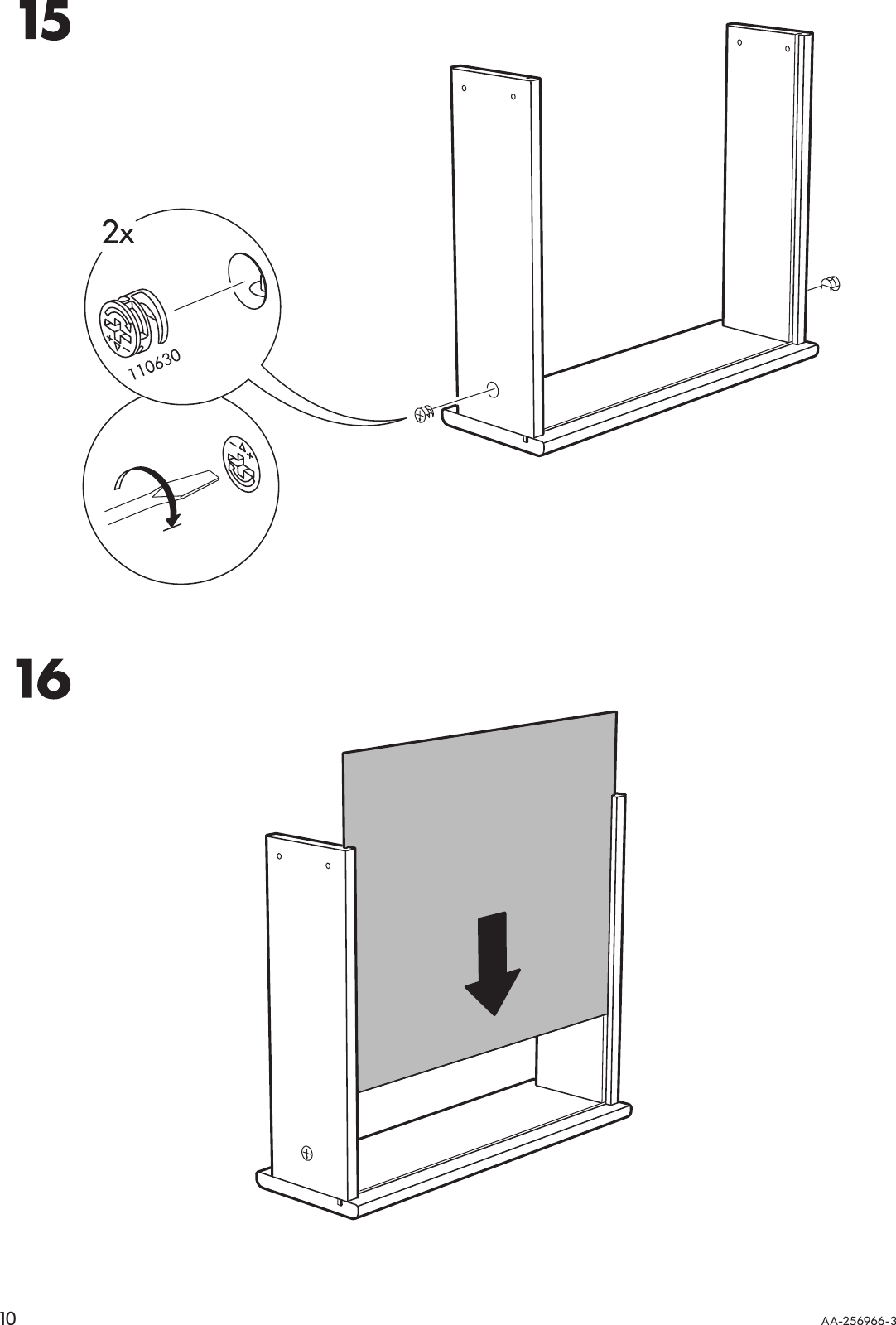 15

2x

110630

16

10

AA-256966-3