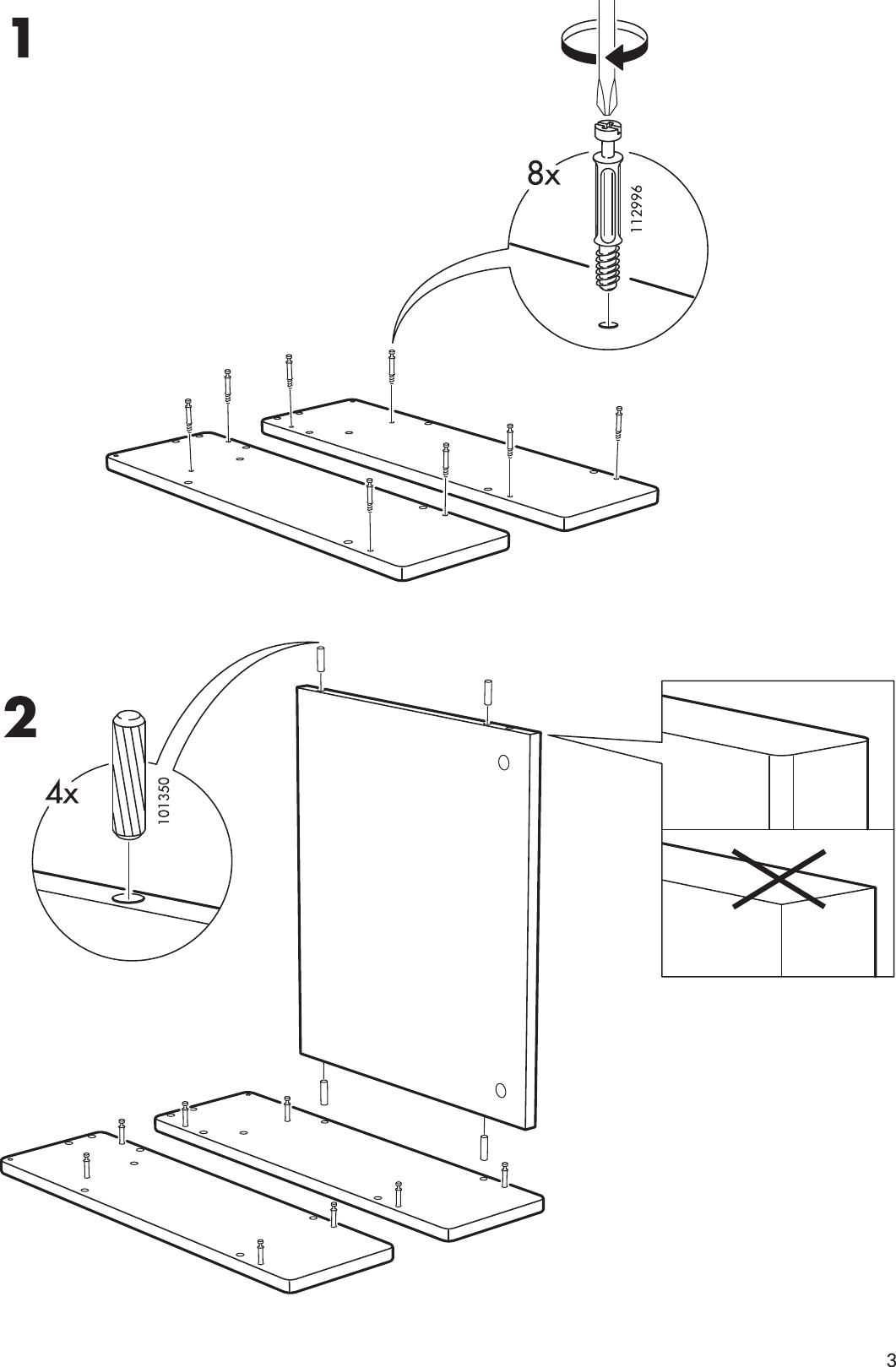 1

8x

112996

2

4x

101350

3