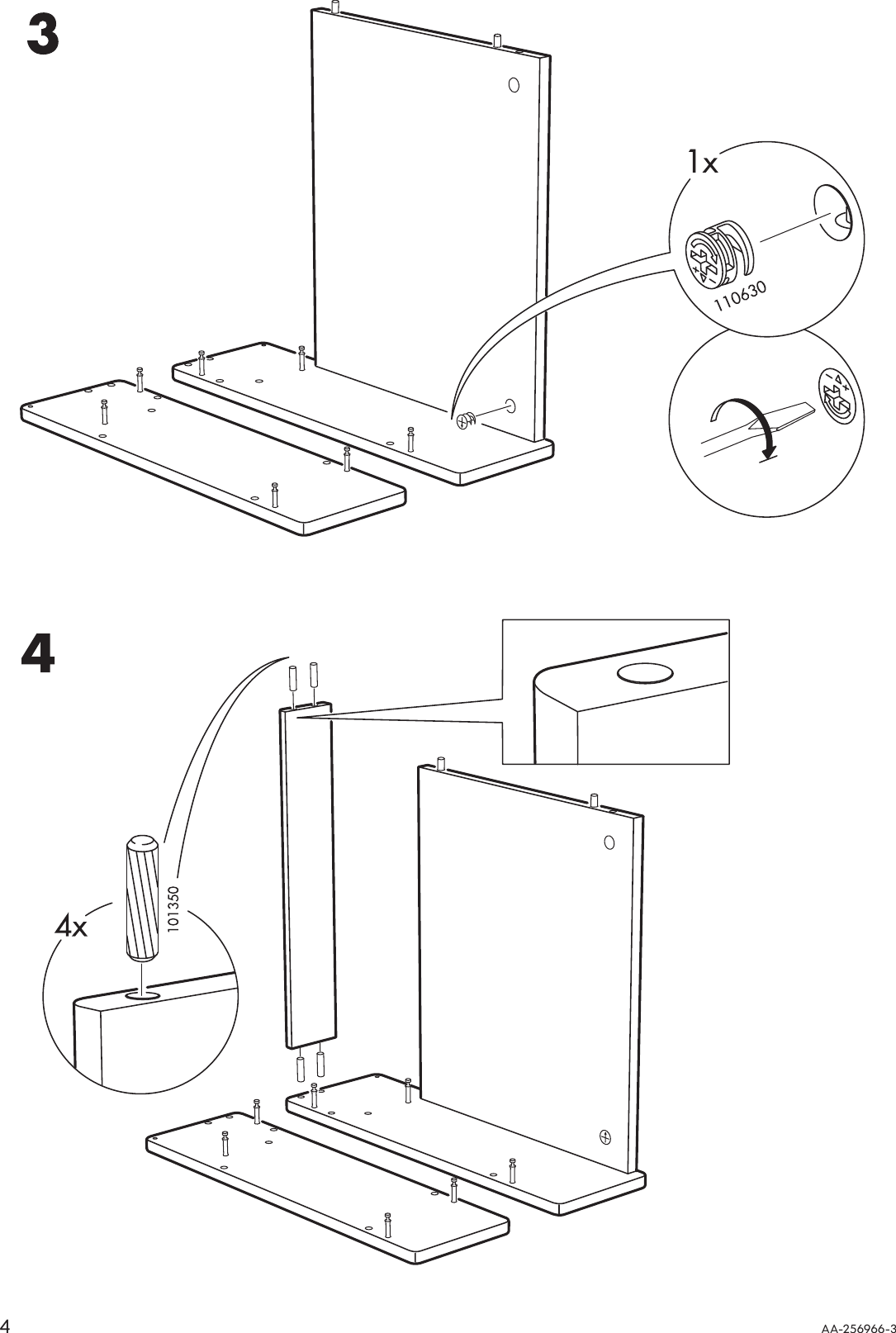 3

1x

110630

4

4x

101350

4

AA-256966-3