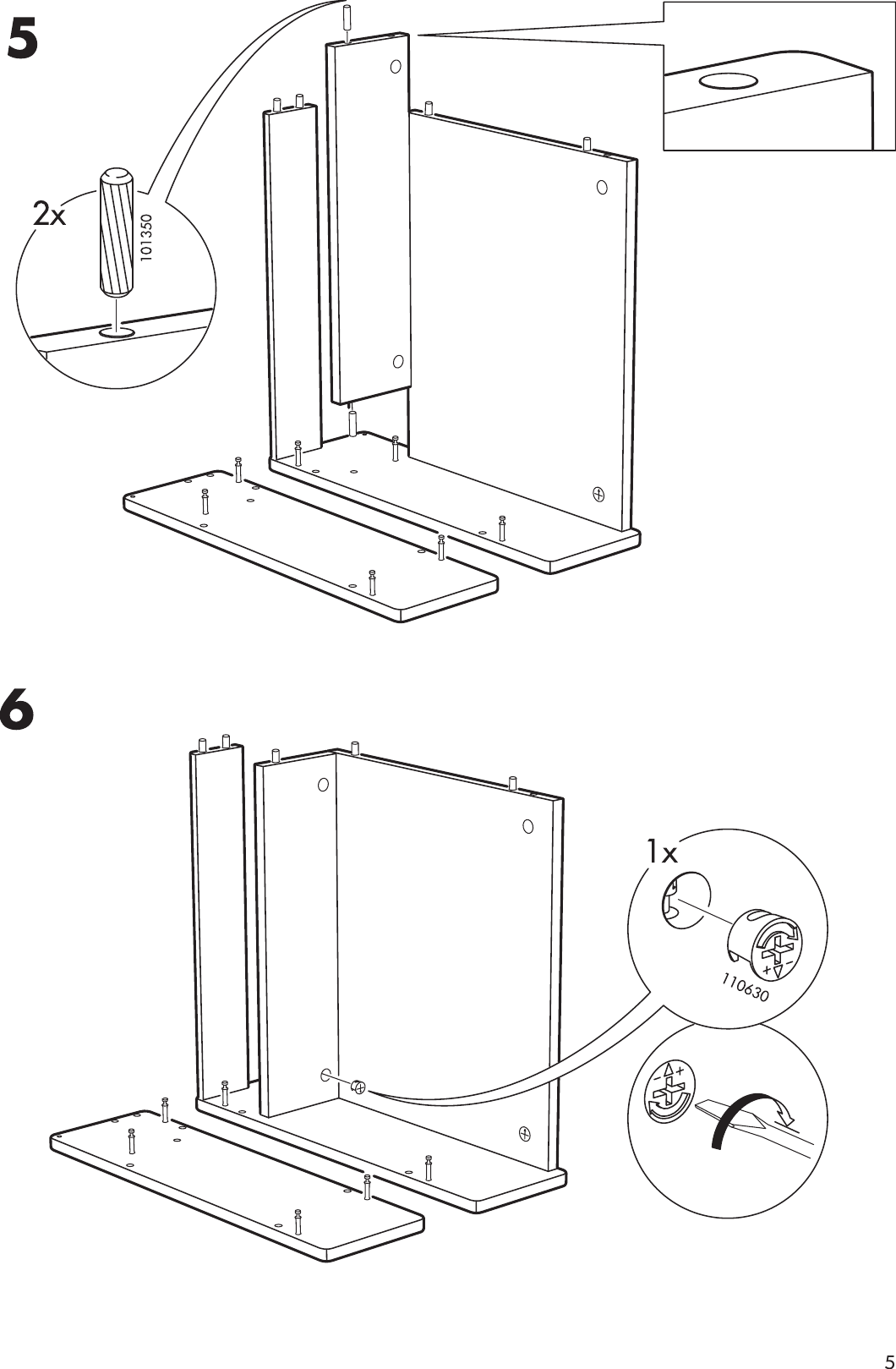 5

2x

101350

6

1x

110630

5