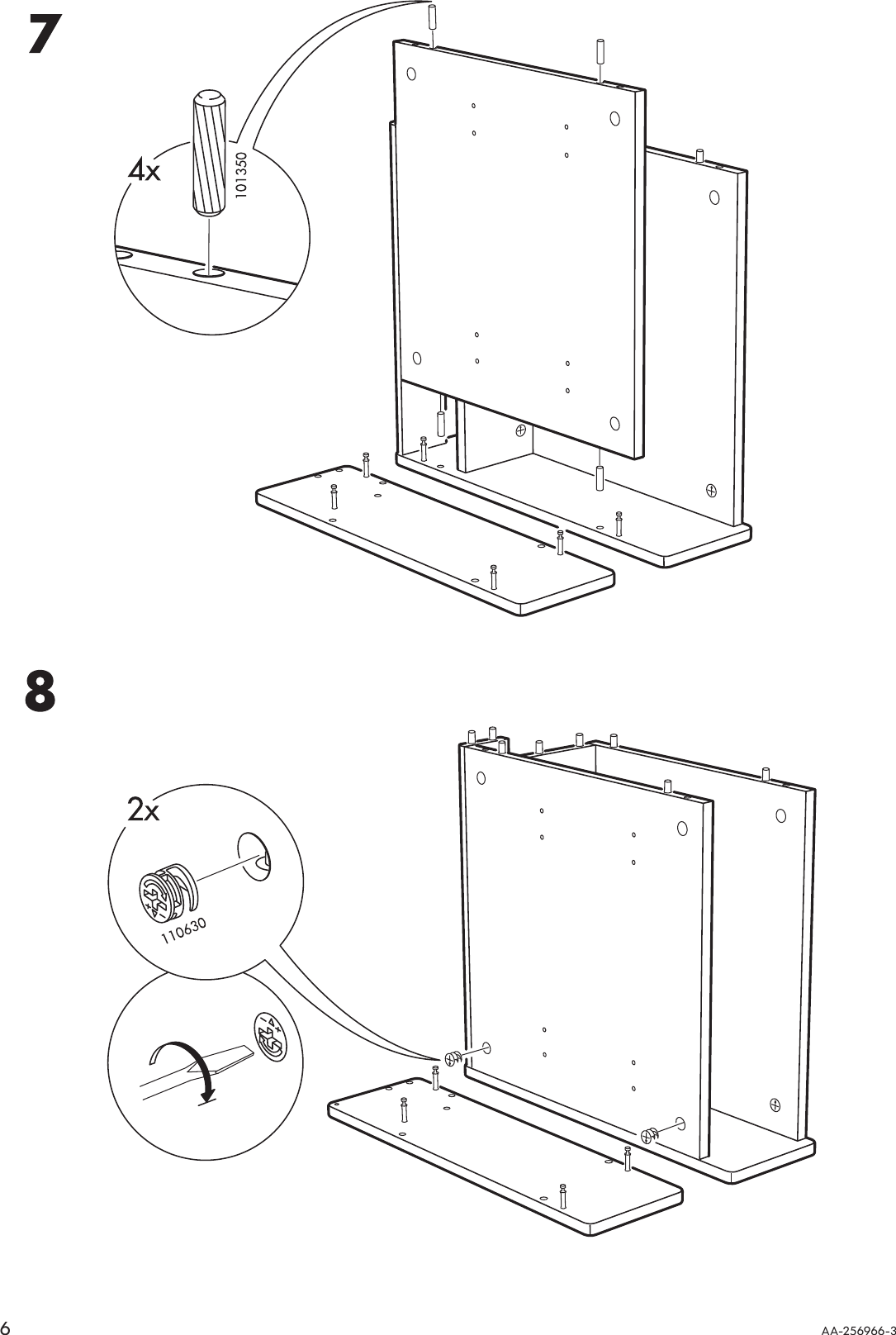 7

4x

101350

8

2x

110630

6

AA-256966-3