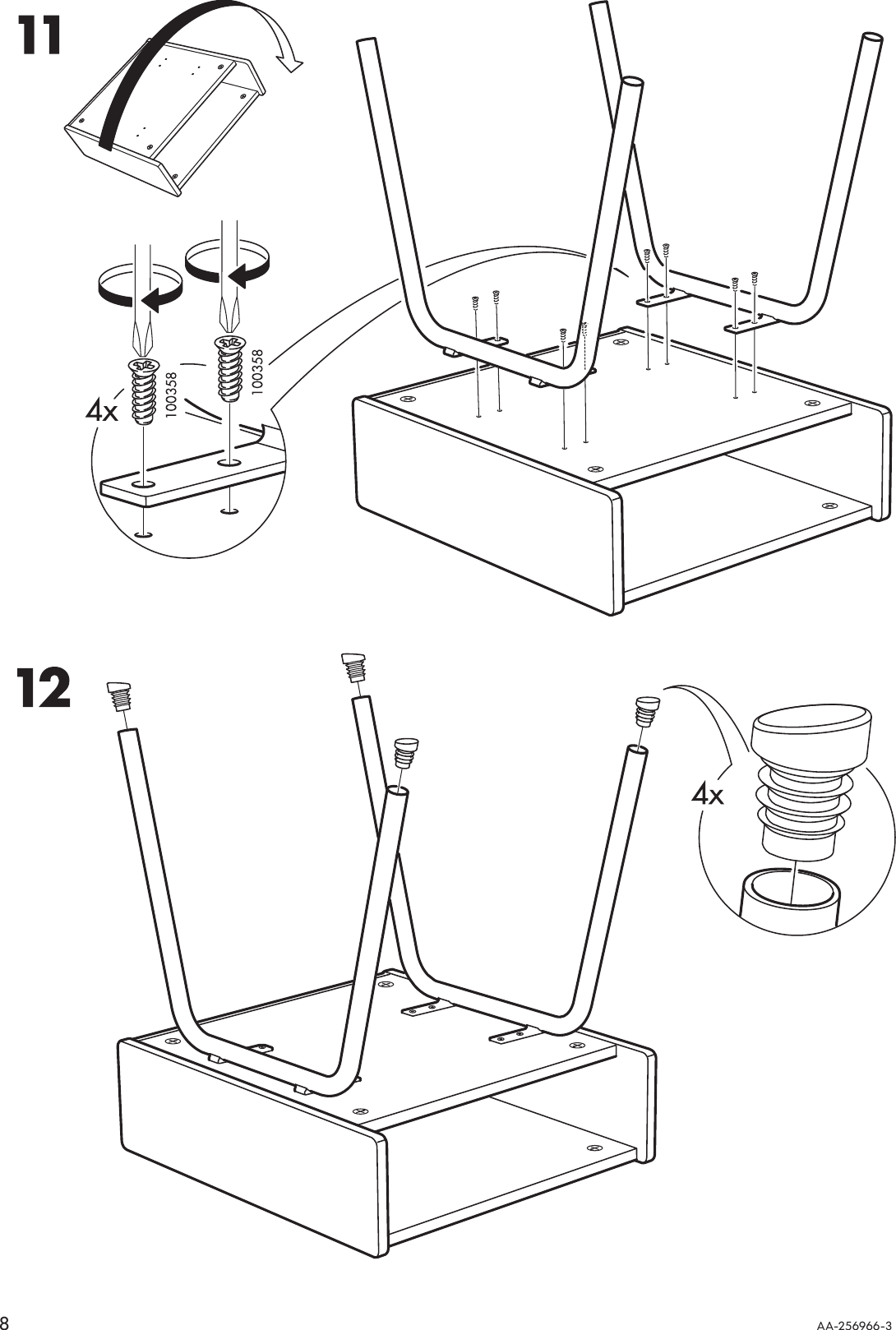 11

4x

100358

100358

12

4x

8

AA-256966-3