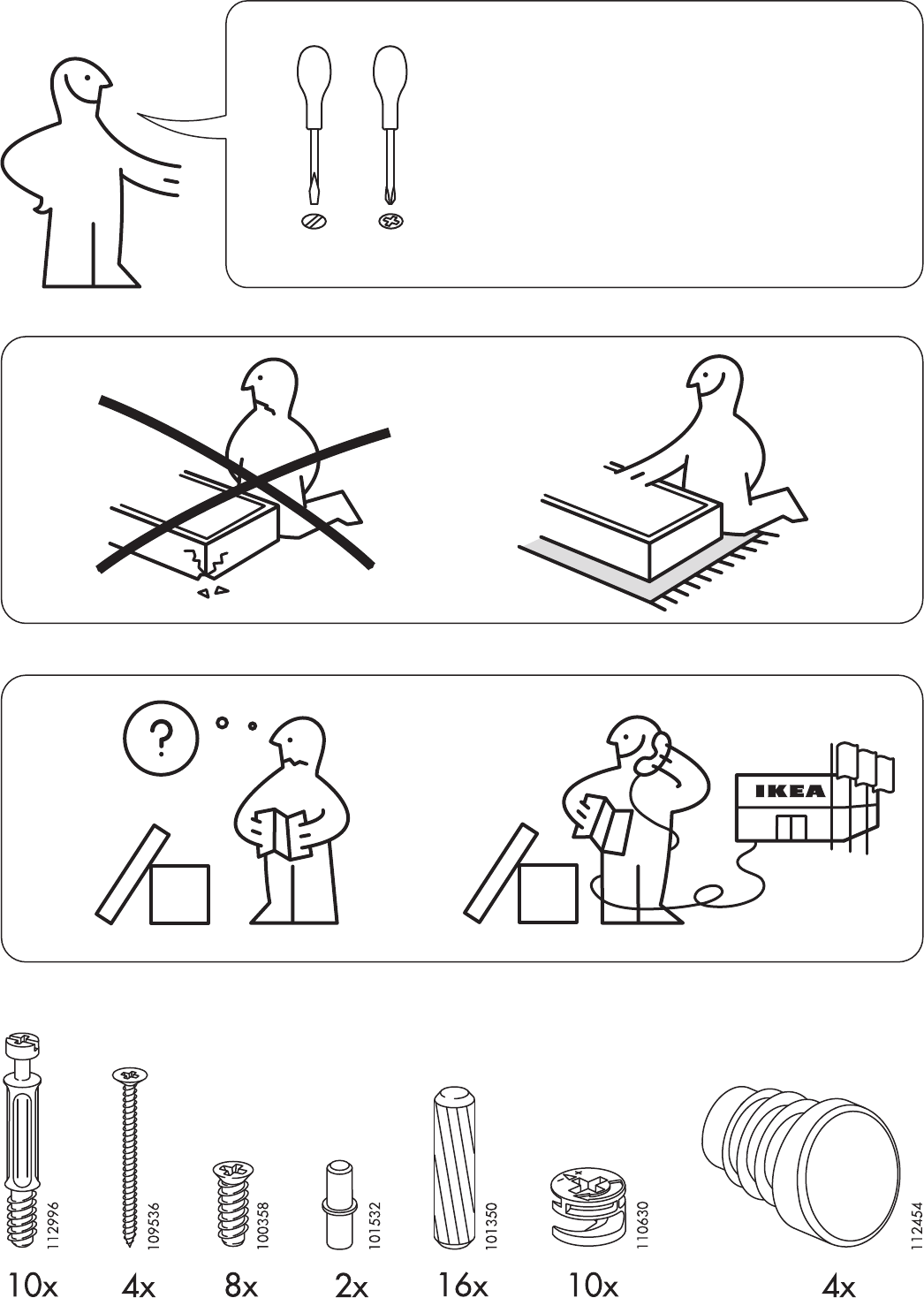 ?

IKEA

112996
10x

109536
4x

100358
8x

101532
2x

101350
16x

110630
10x

112454
4x