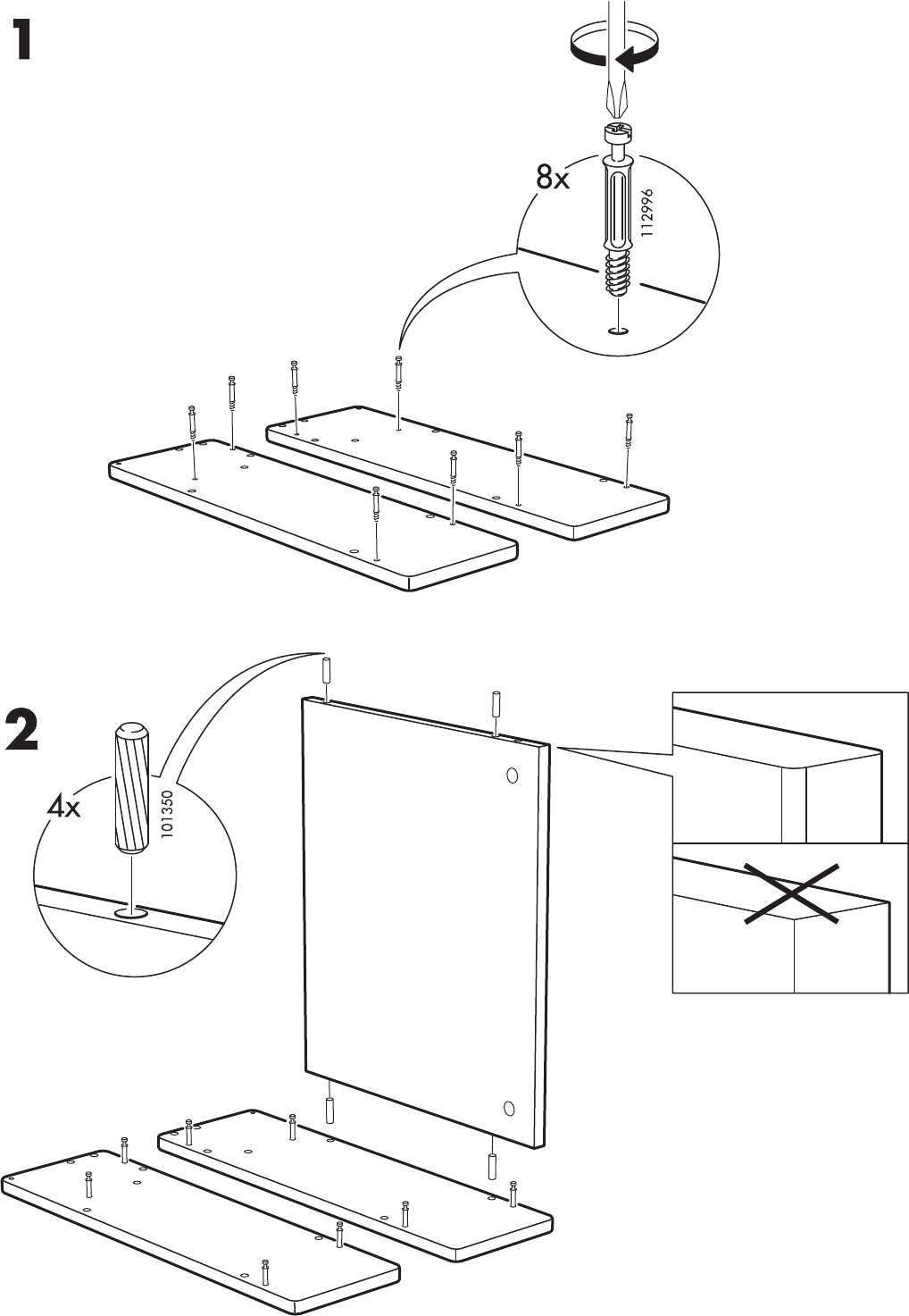 1

8x

112996

2

4x

101350