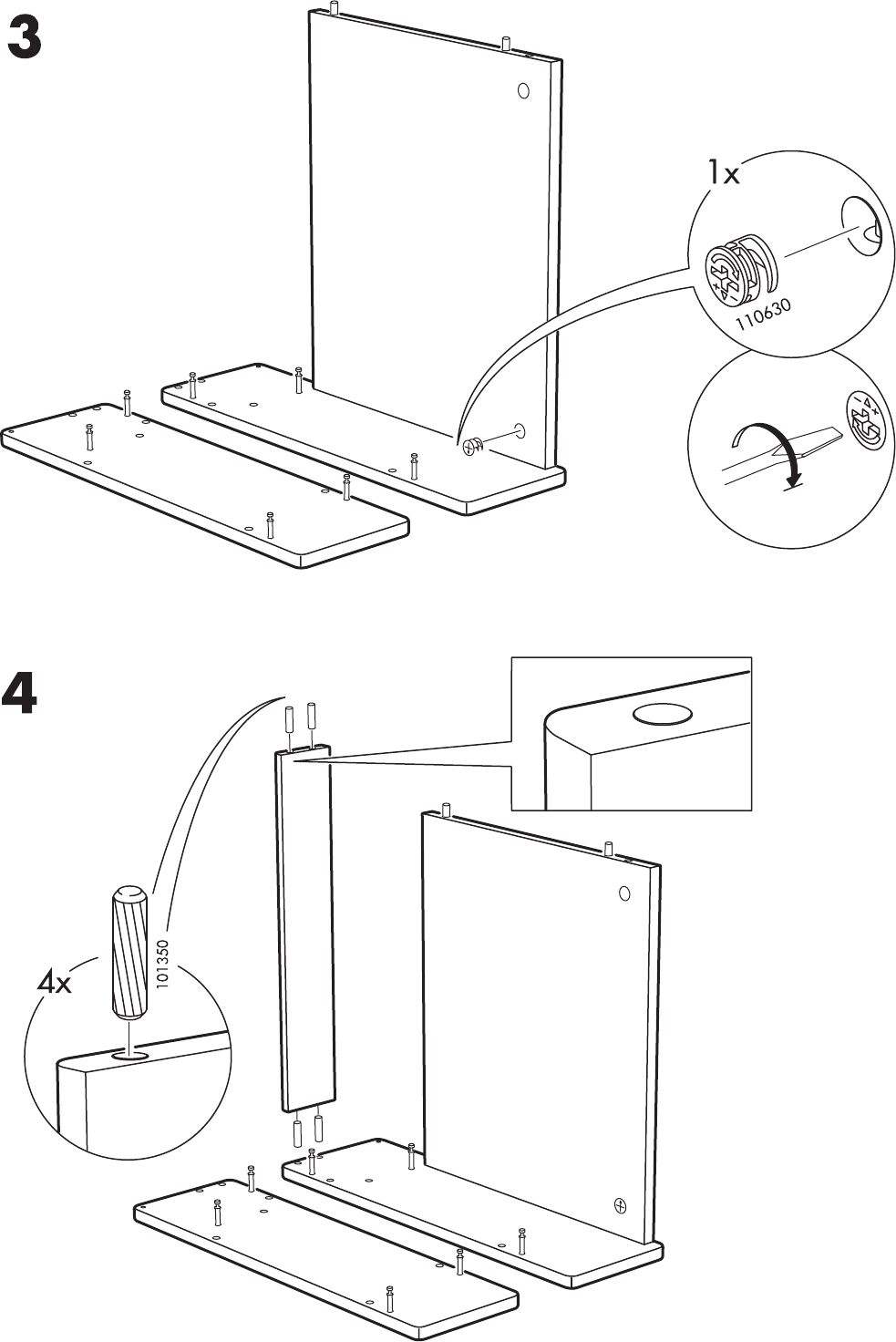 3

1x

110630

4

4x

101350