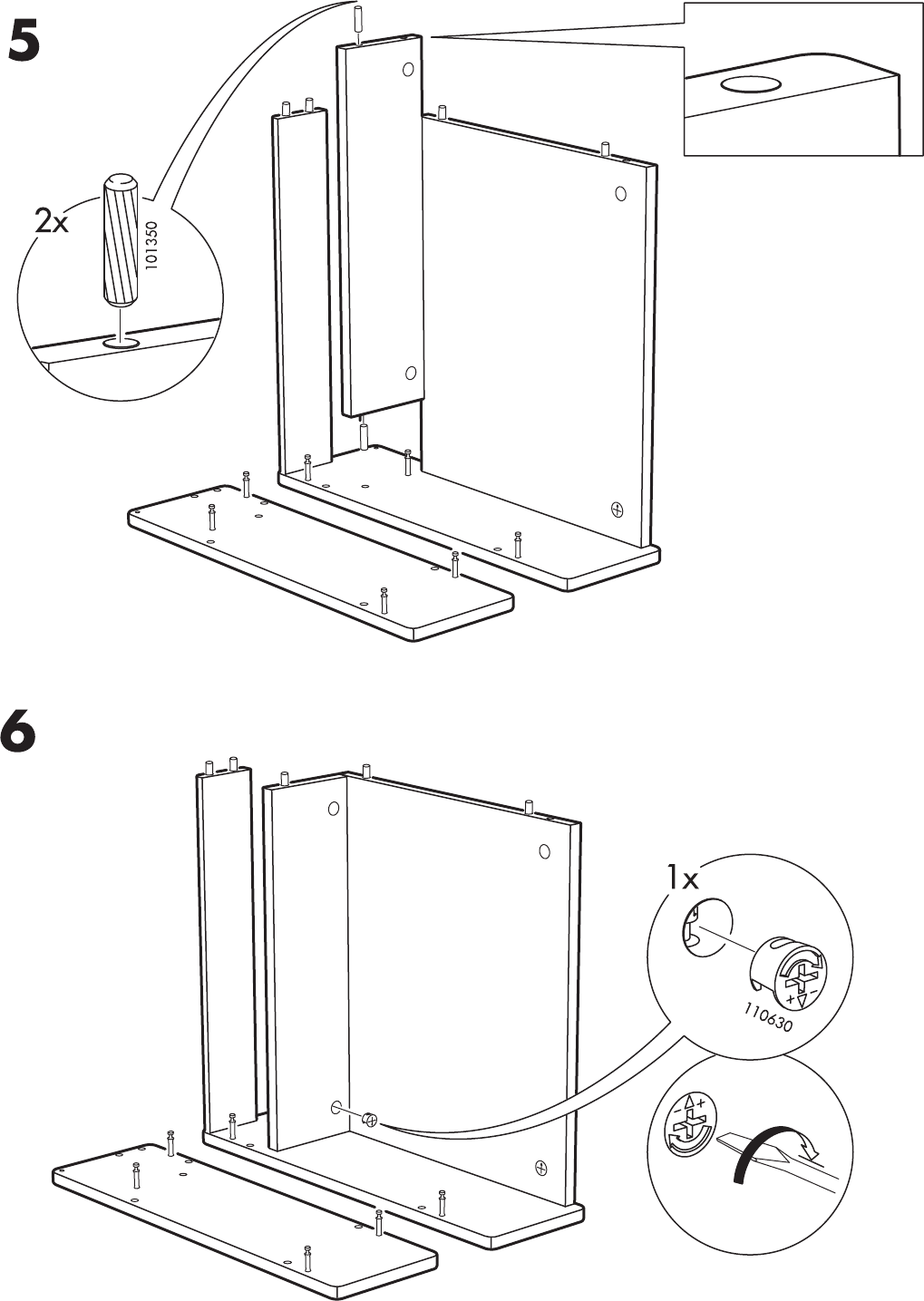 5

2x

101350

6

1x

110630