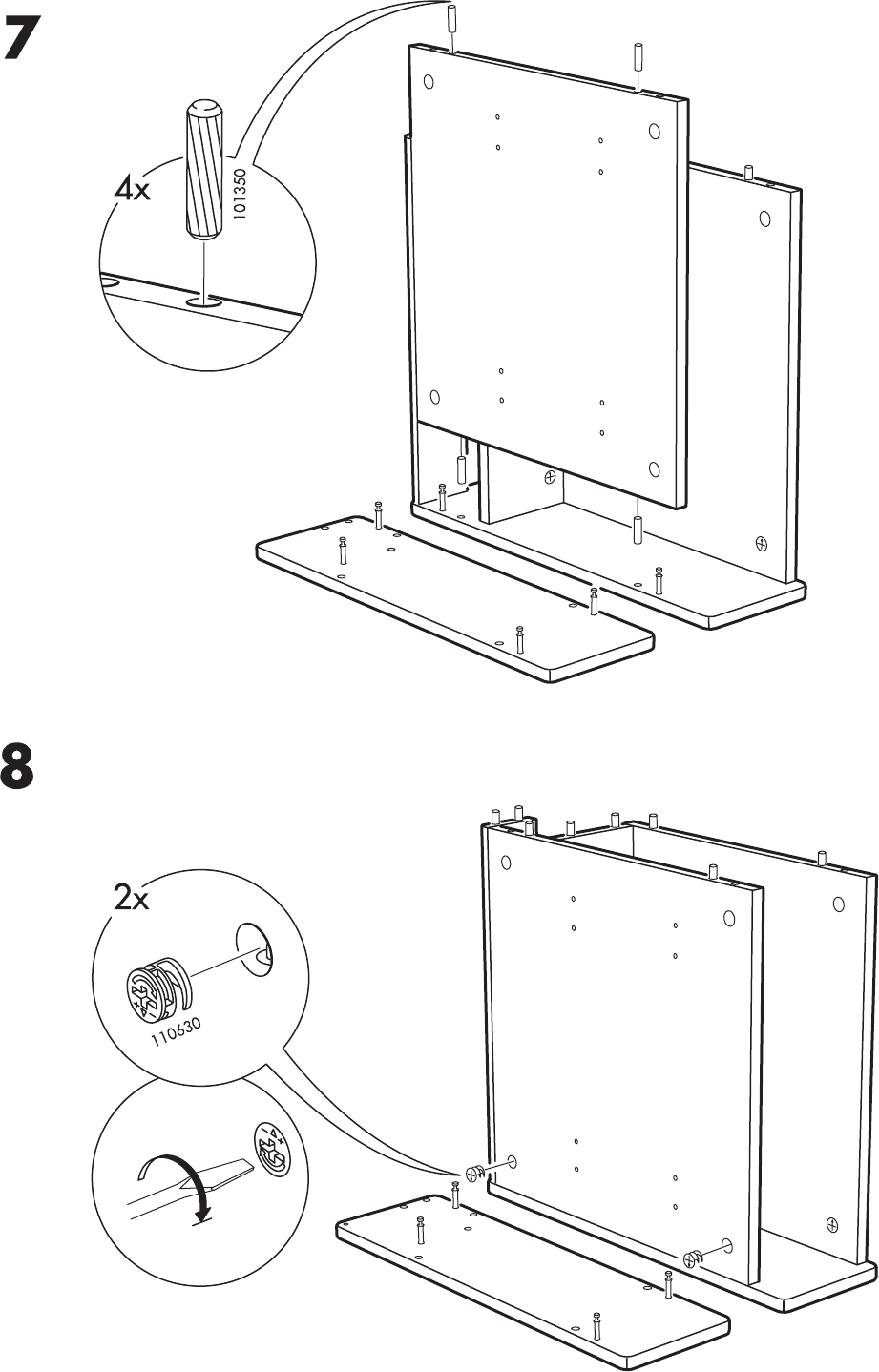 7

4x

101350

8

2x

110630