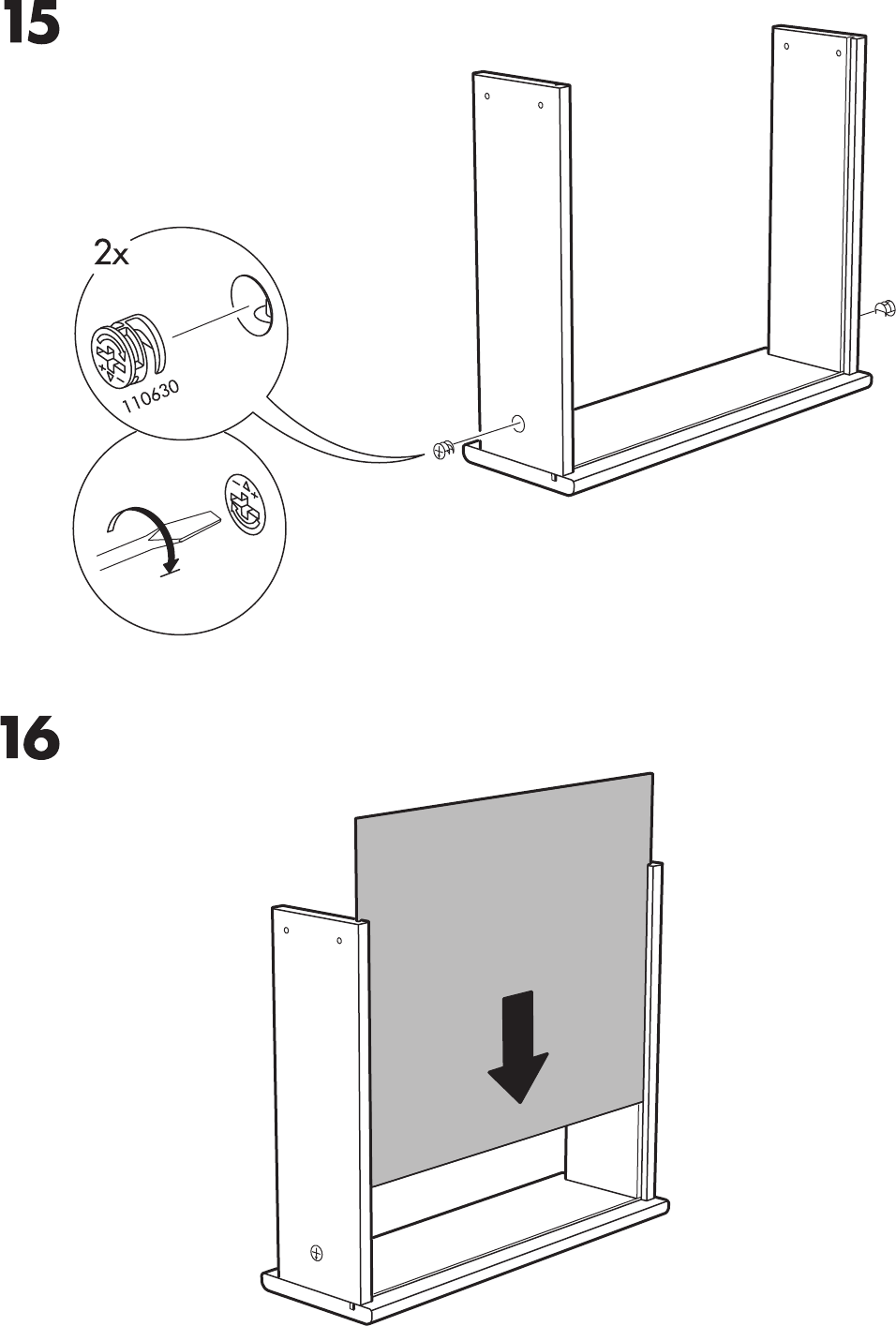 15

2x

110630

16