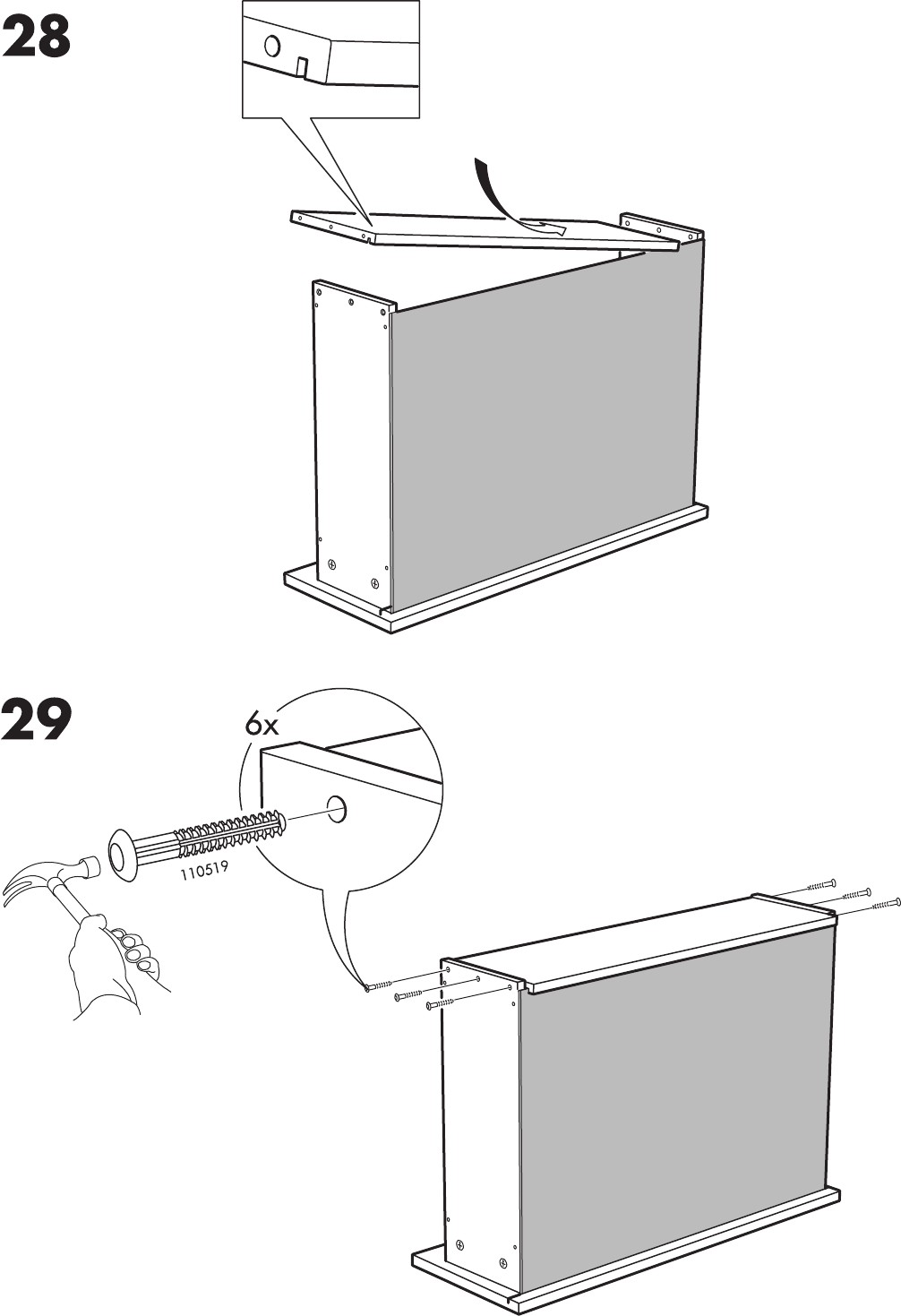 28

29

6x

110519