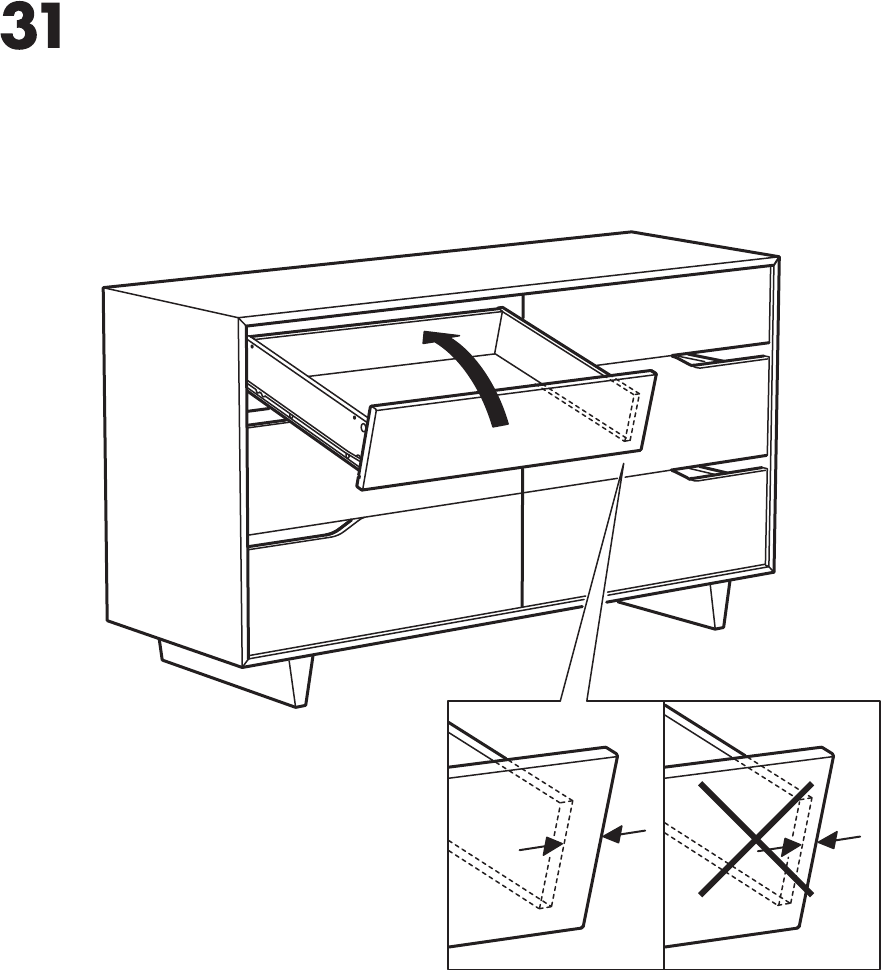 31