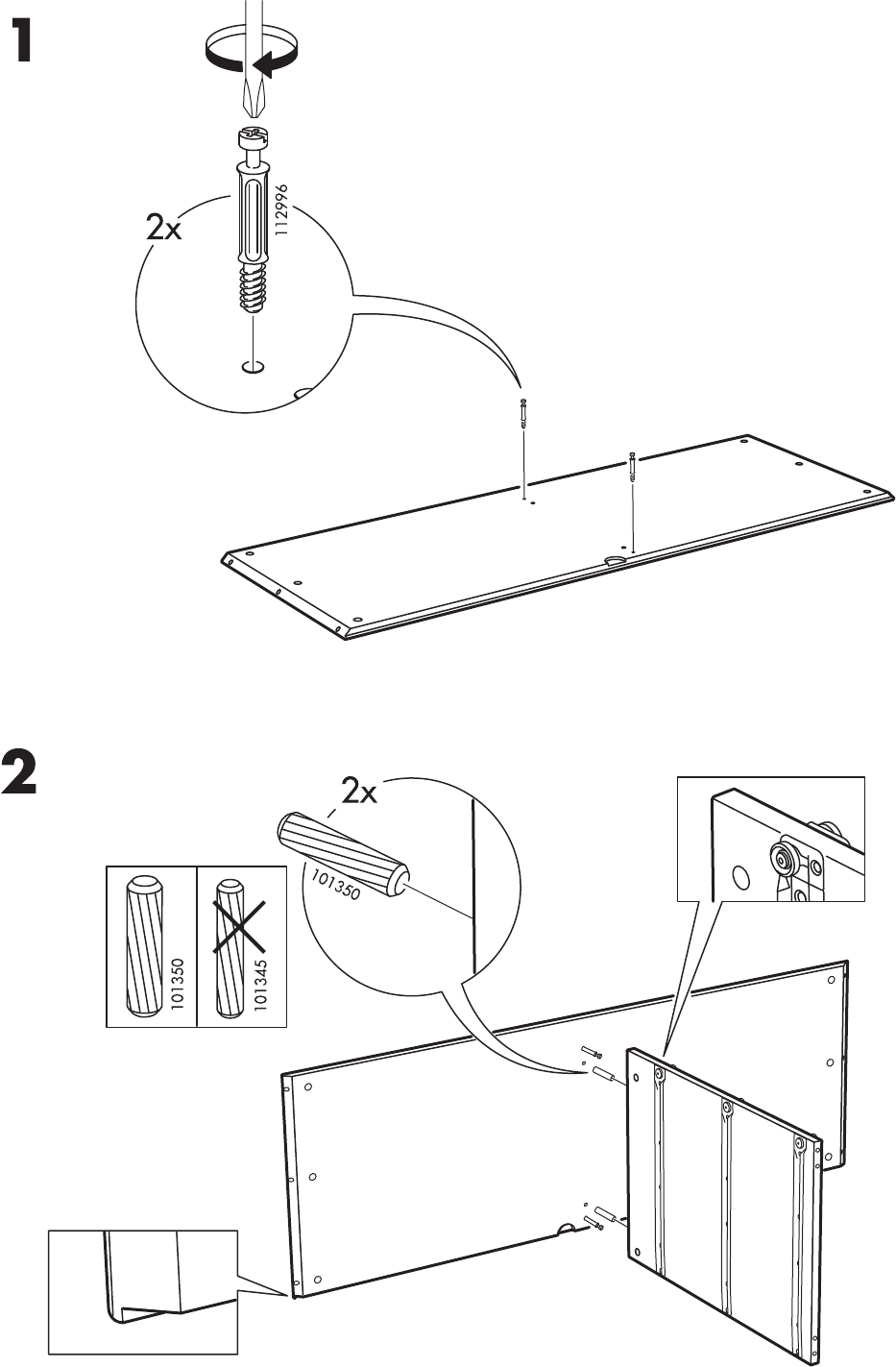 1

2x

112996

2

2x

101350

101350

101345