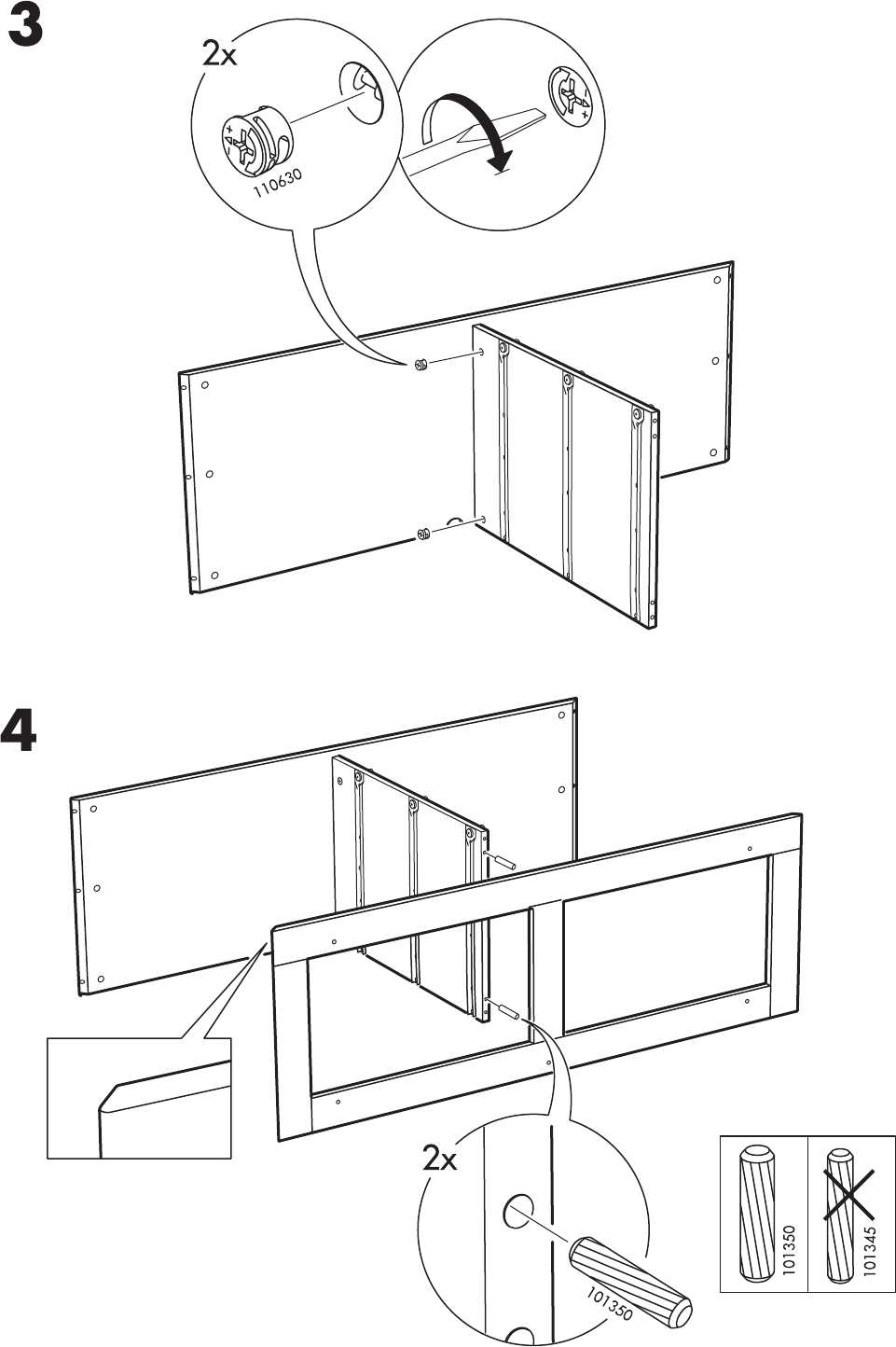 3

2x

110630

4

2x

101350

101350

101345