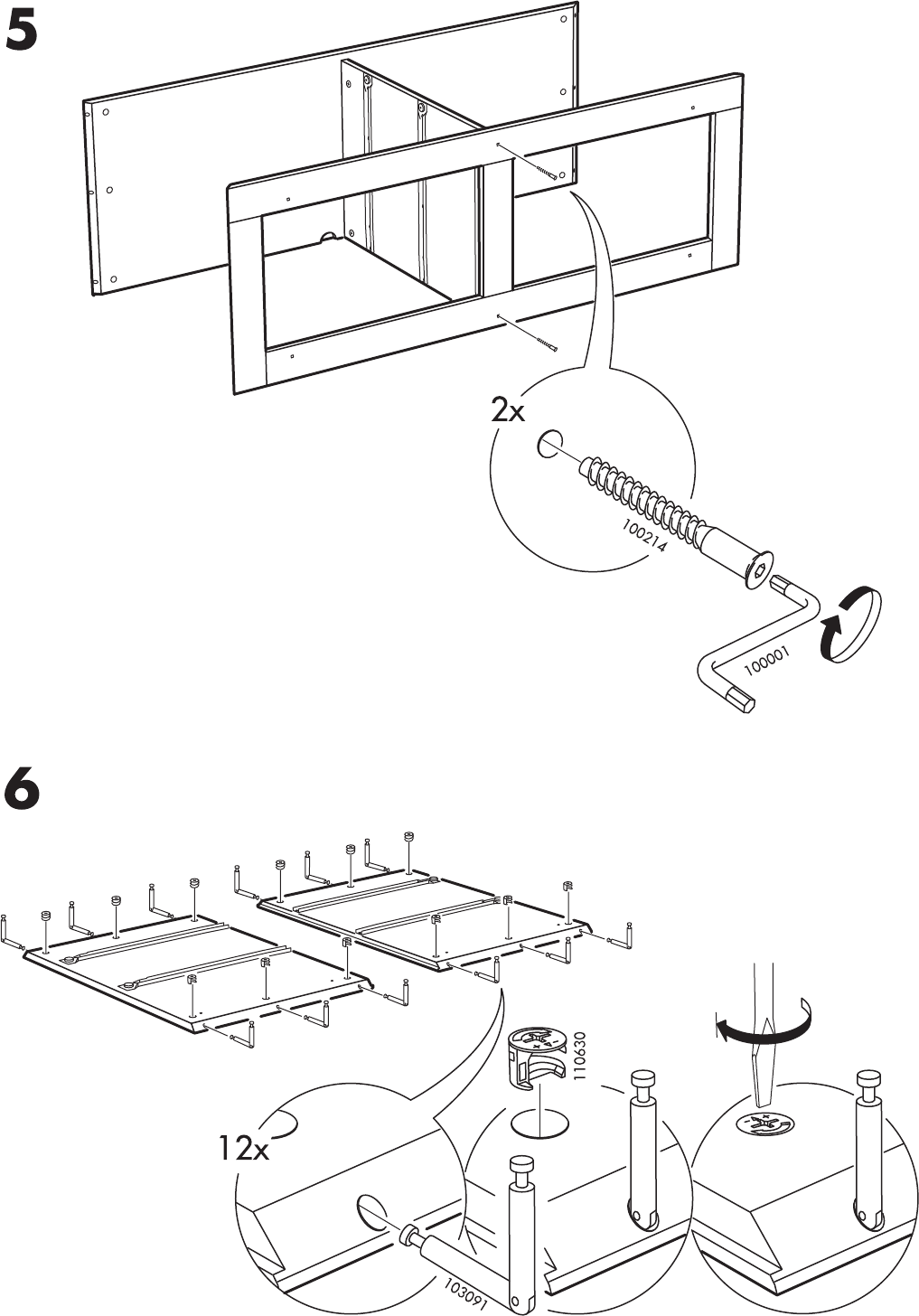 5

2x

100214

100001

6

12x

110630

103091