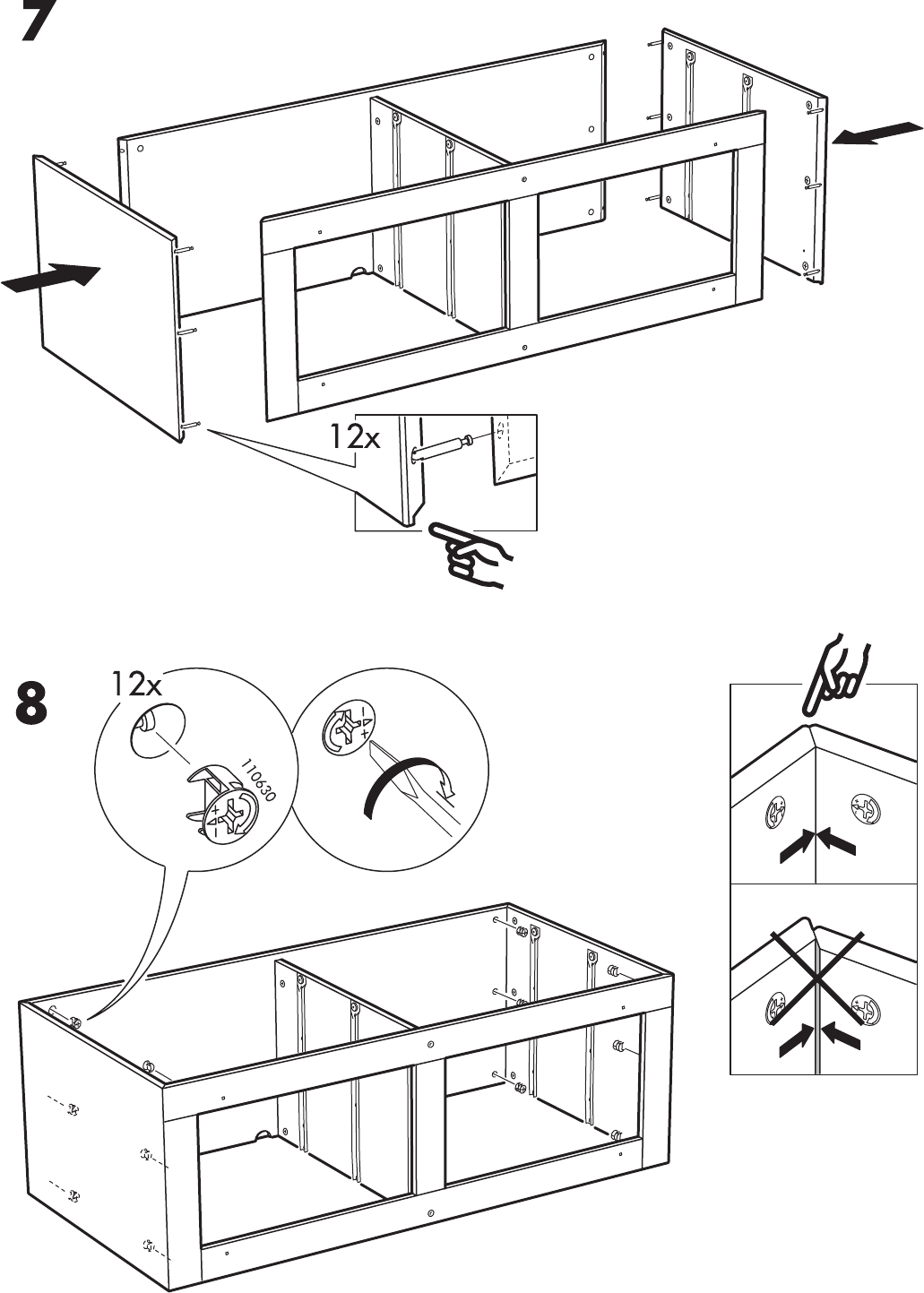 7

12x

8

12x

110630