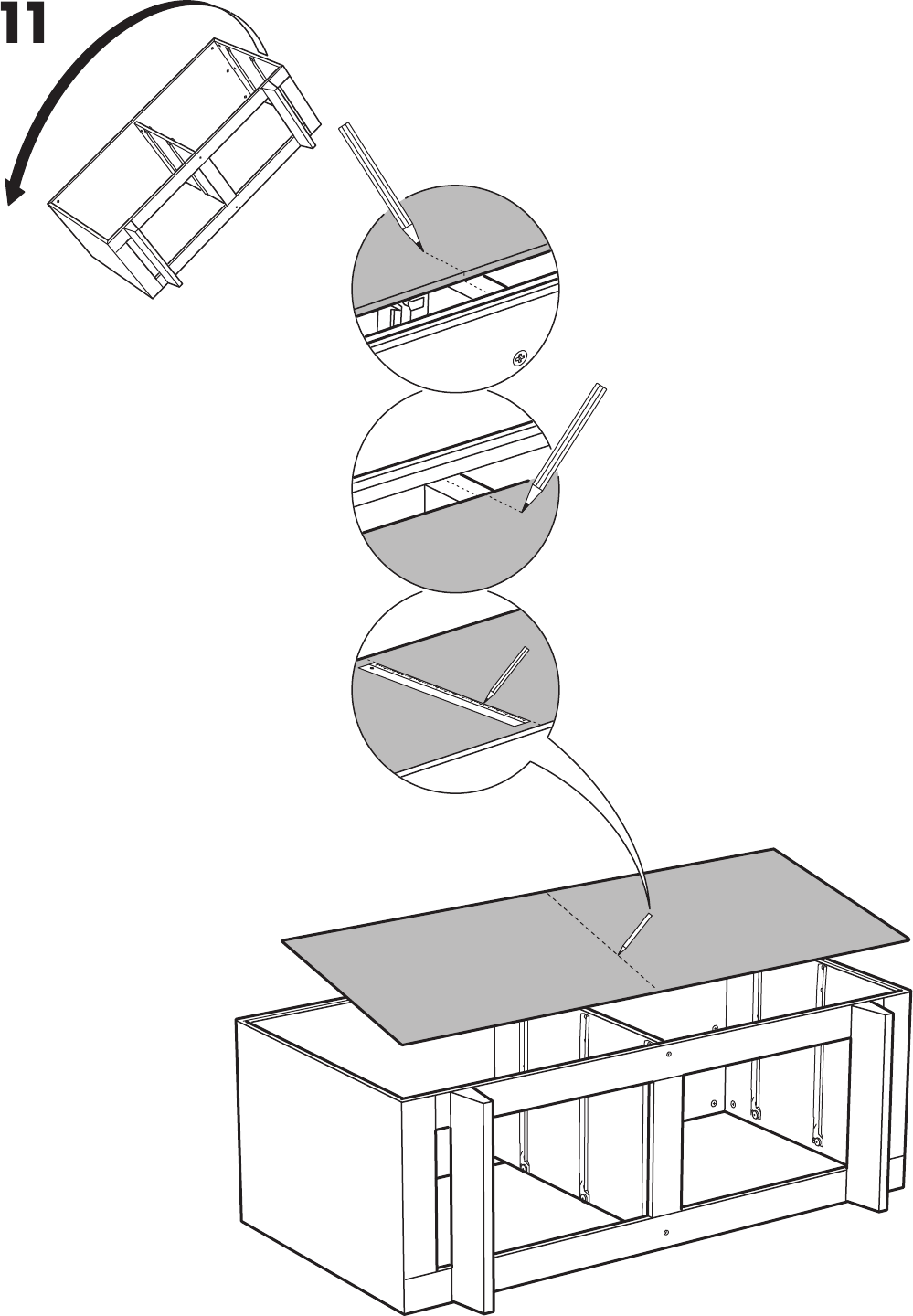 11