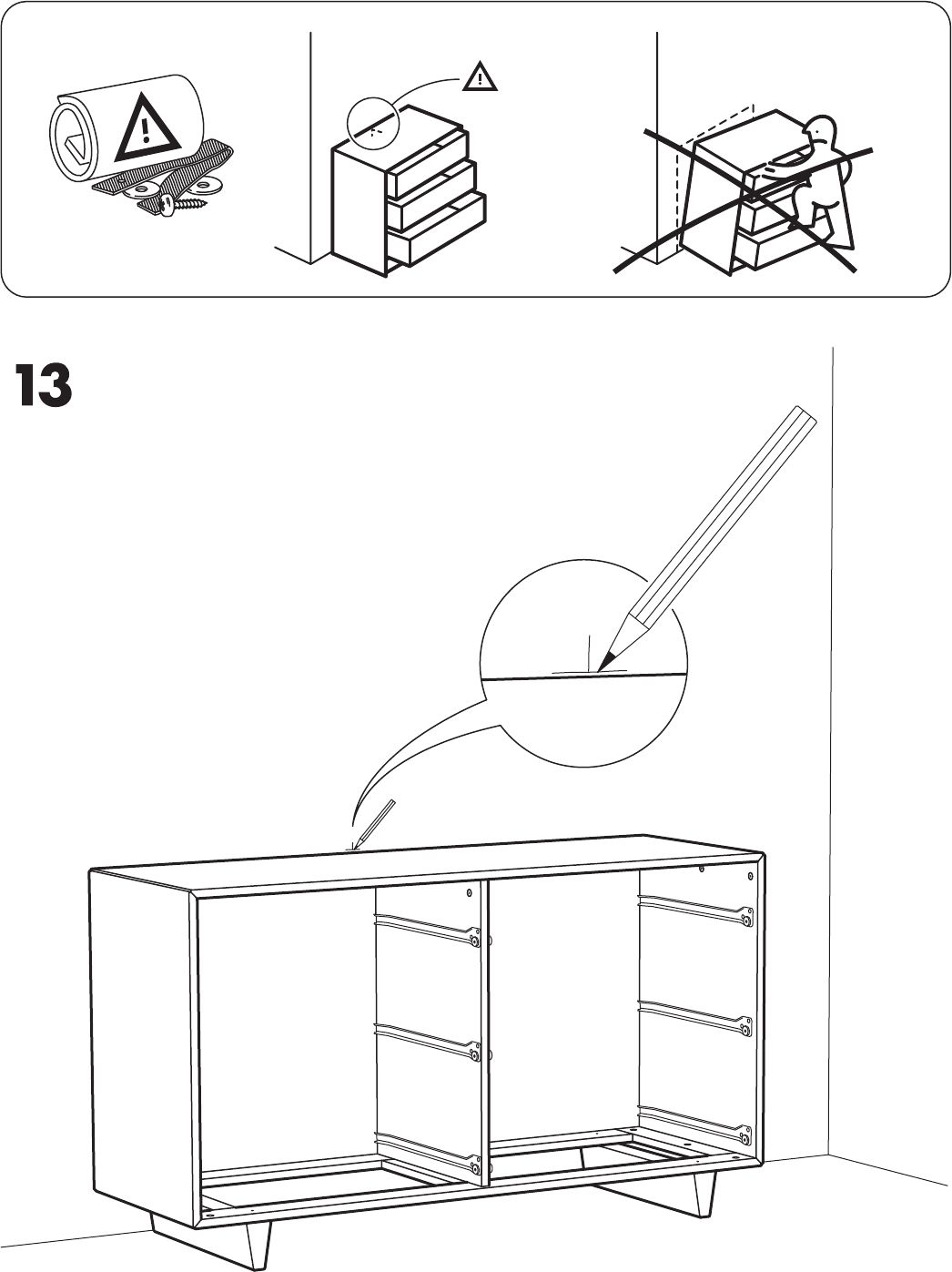 13