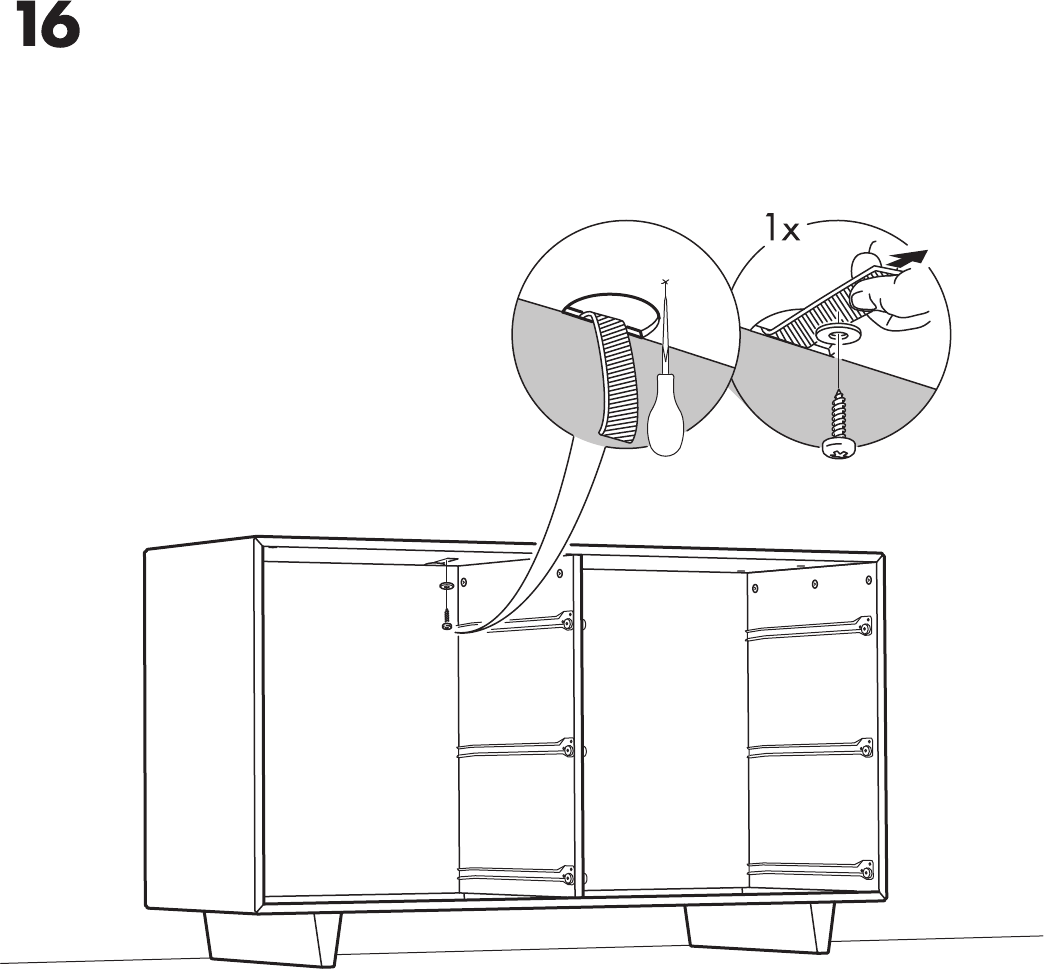 16

1x