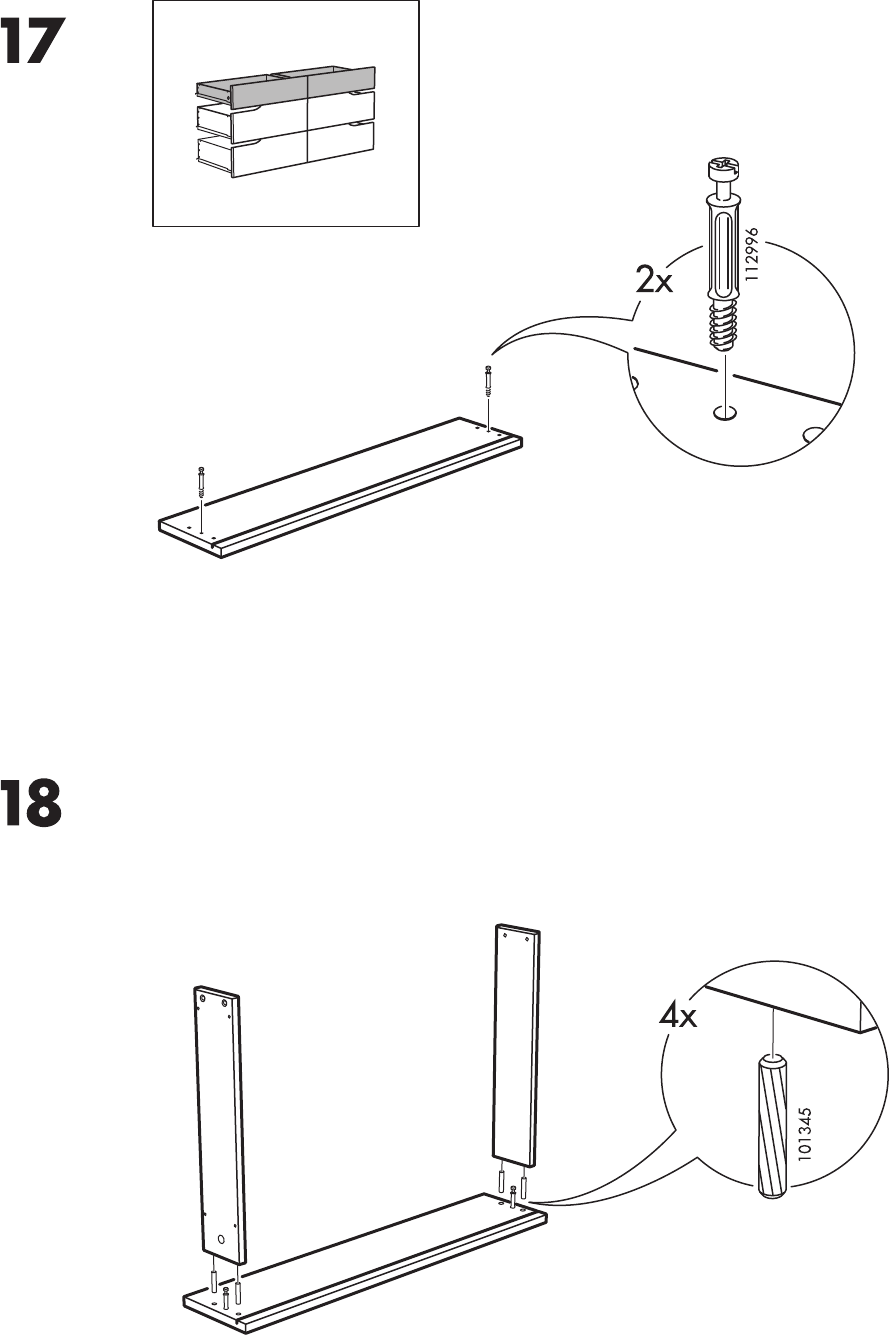 17

2x

112996

18

4x

101345