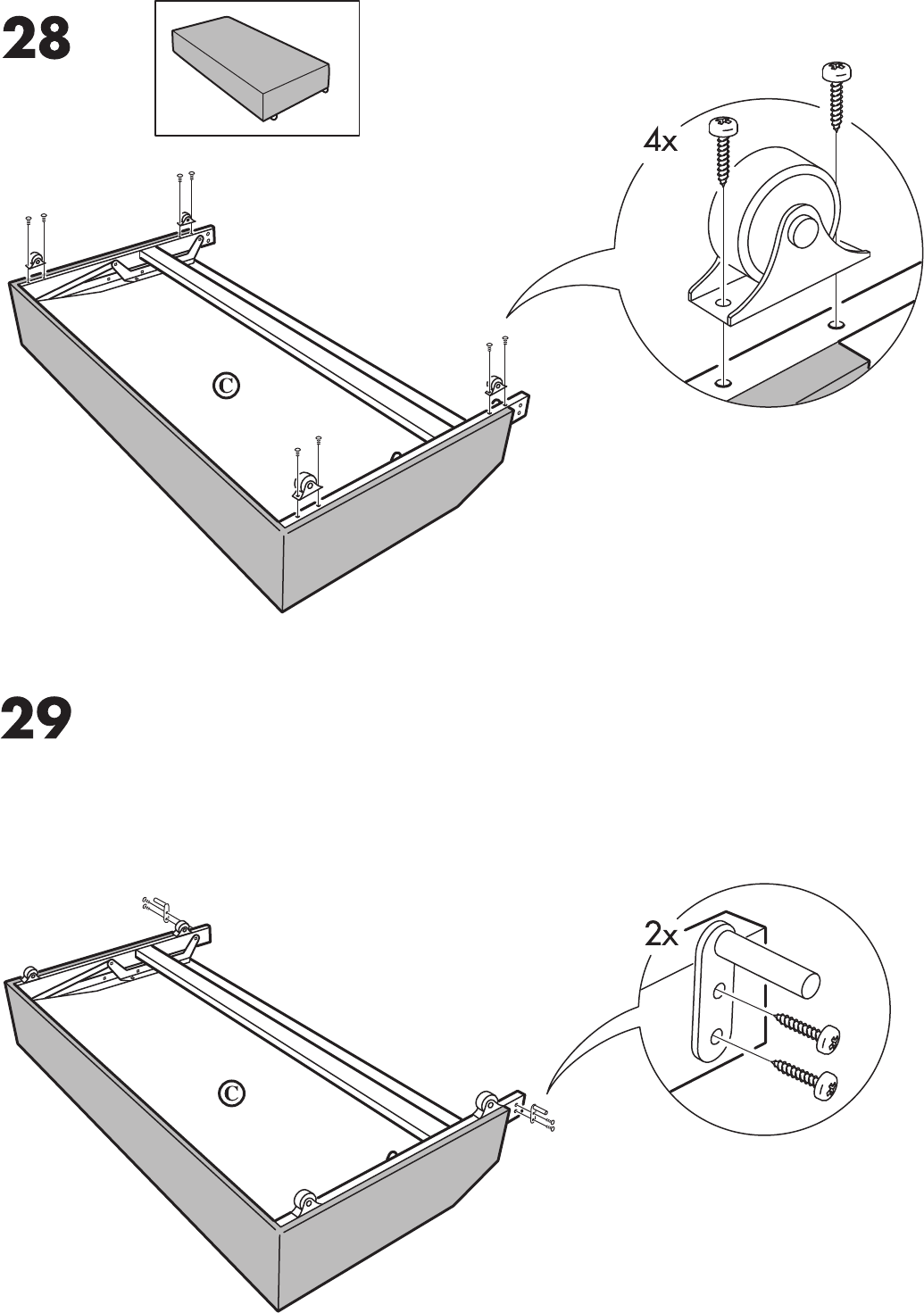 28

4x

C

29

2x

C