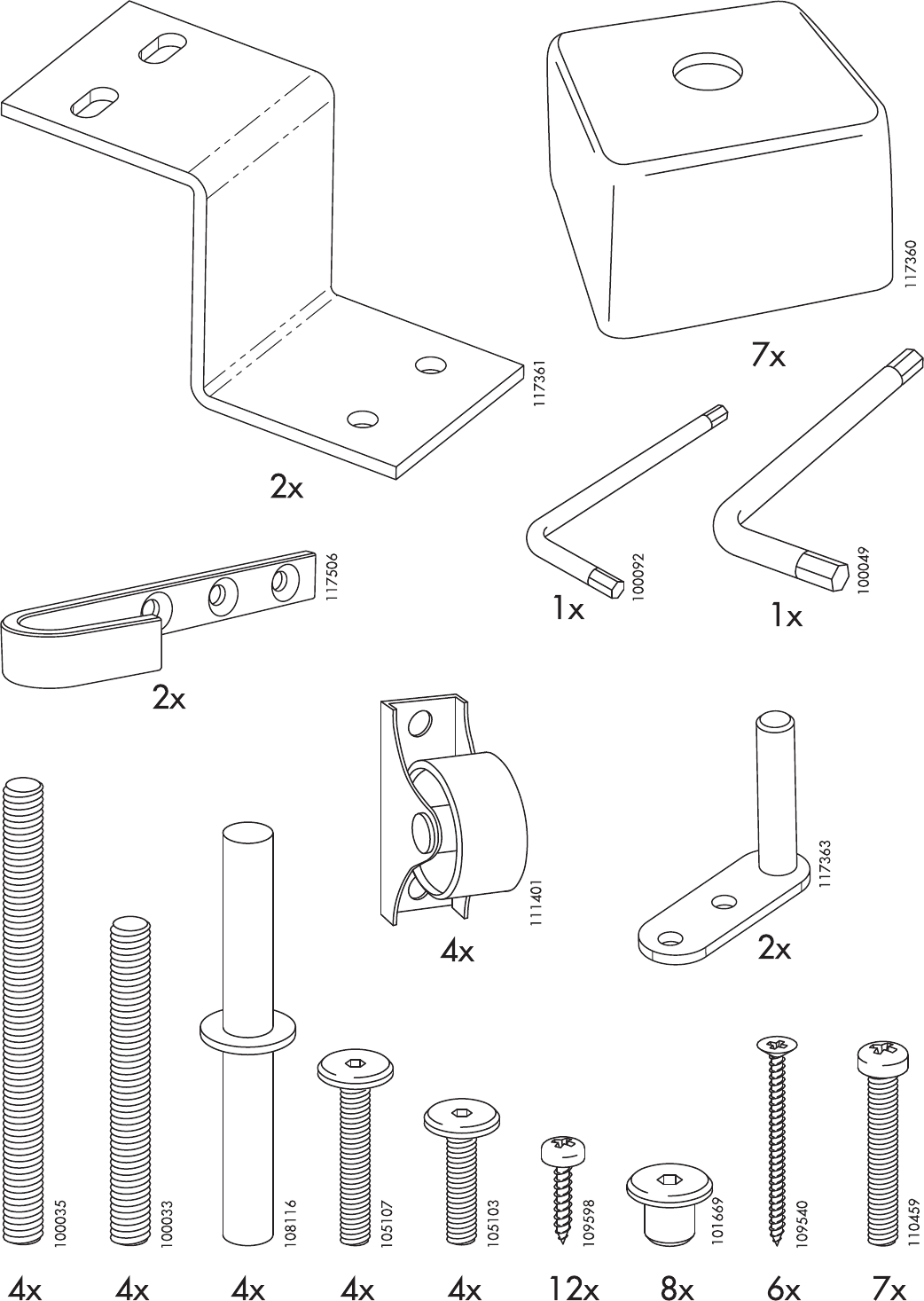 117361
2x

117360
7x

117506
2x

100092
1x

100049
1x

111401
4x

117363
2x

100035
4x

100033
4x

108116
4x

105107
4x

105103
4x

109598
12x

101669
8x

109540
6x

110459
7x