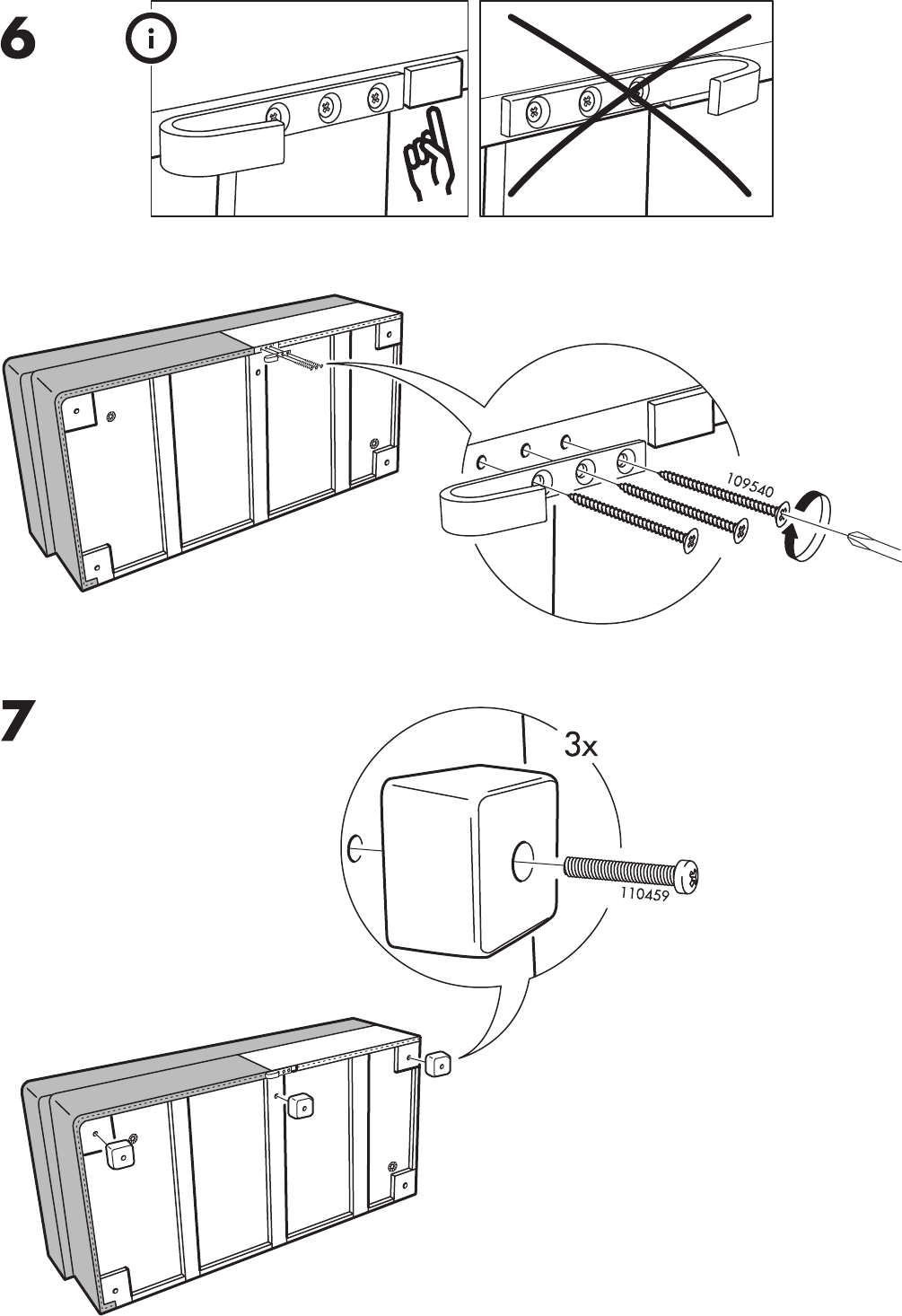 6

i

109540

7

3x

110459