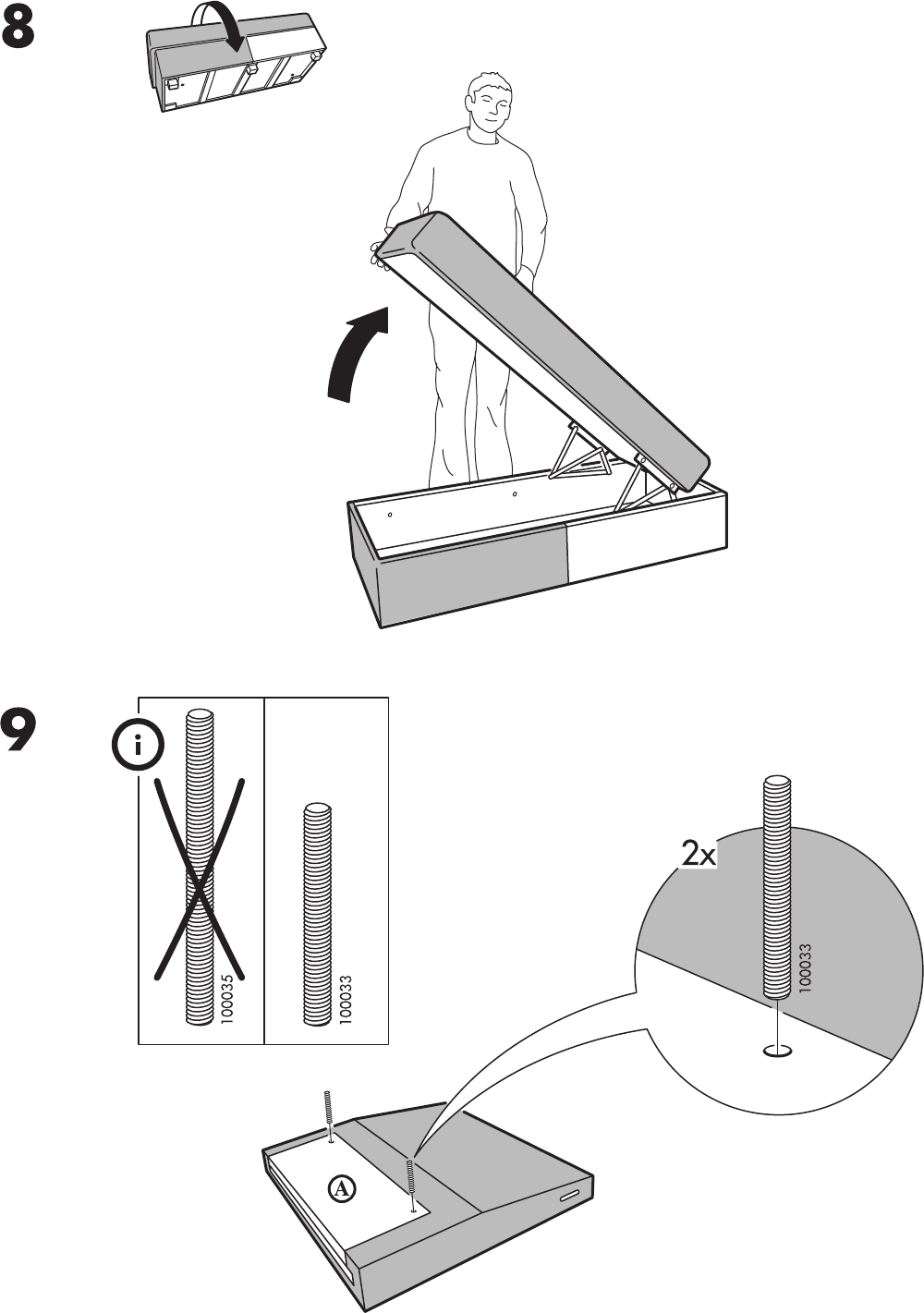 8

9

i

100035

100033

2x

100033

A