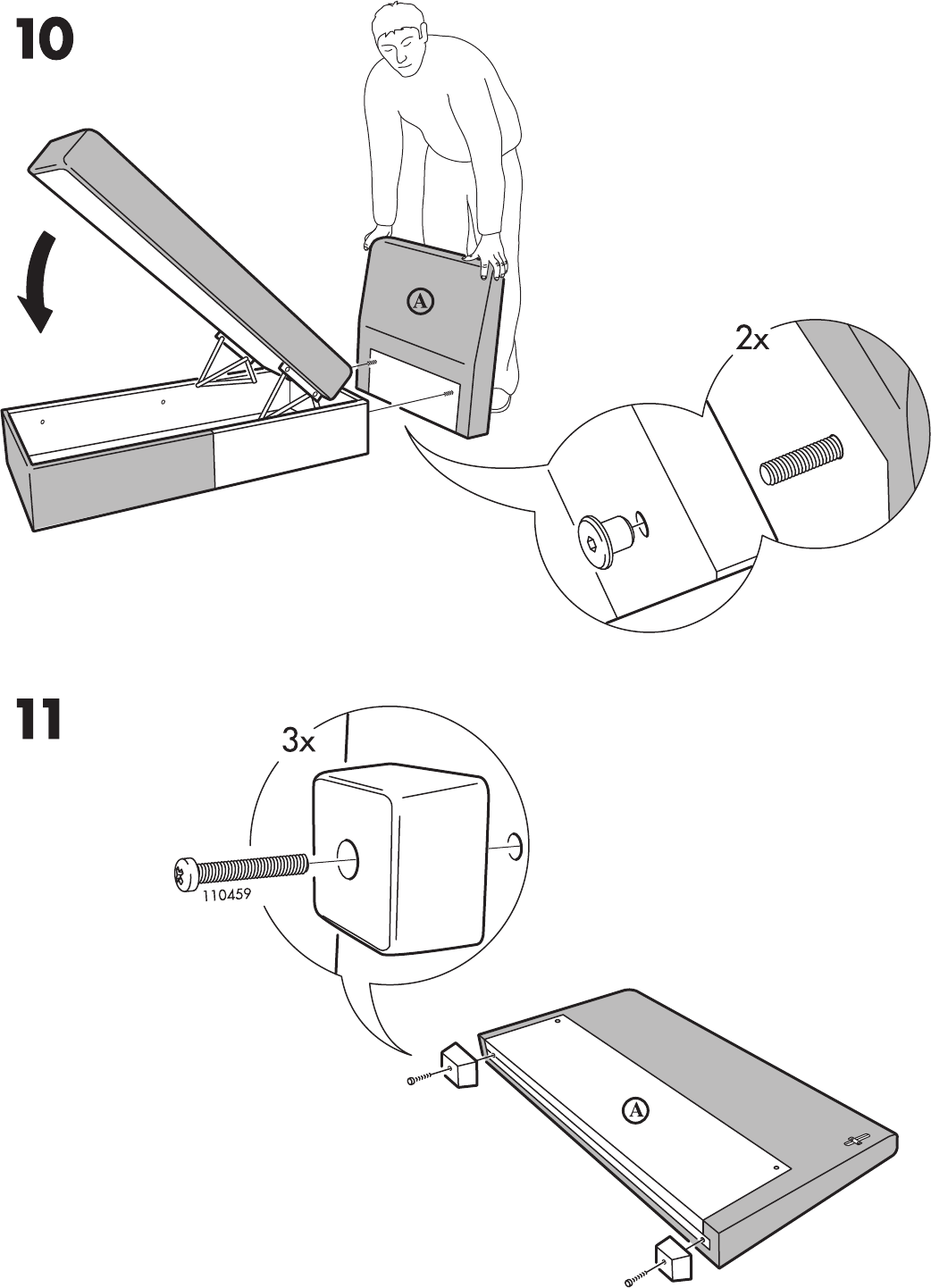 10

A

2x

11

3x

110459

A