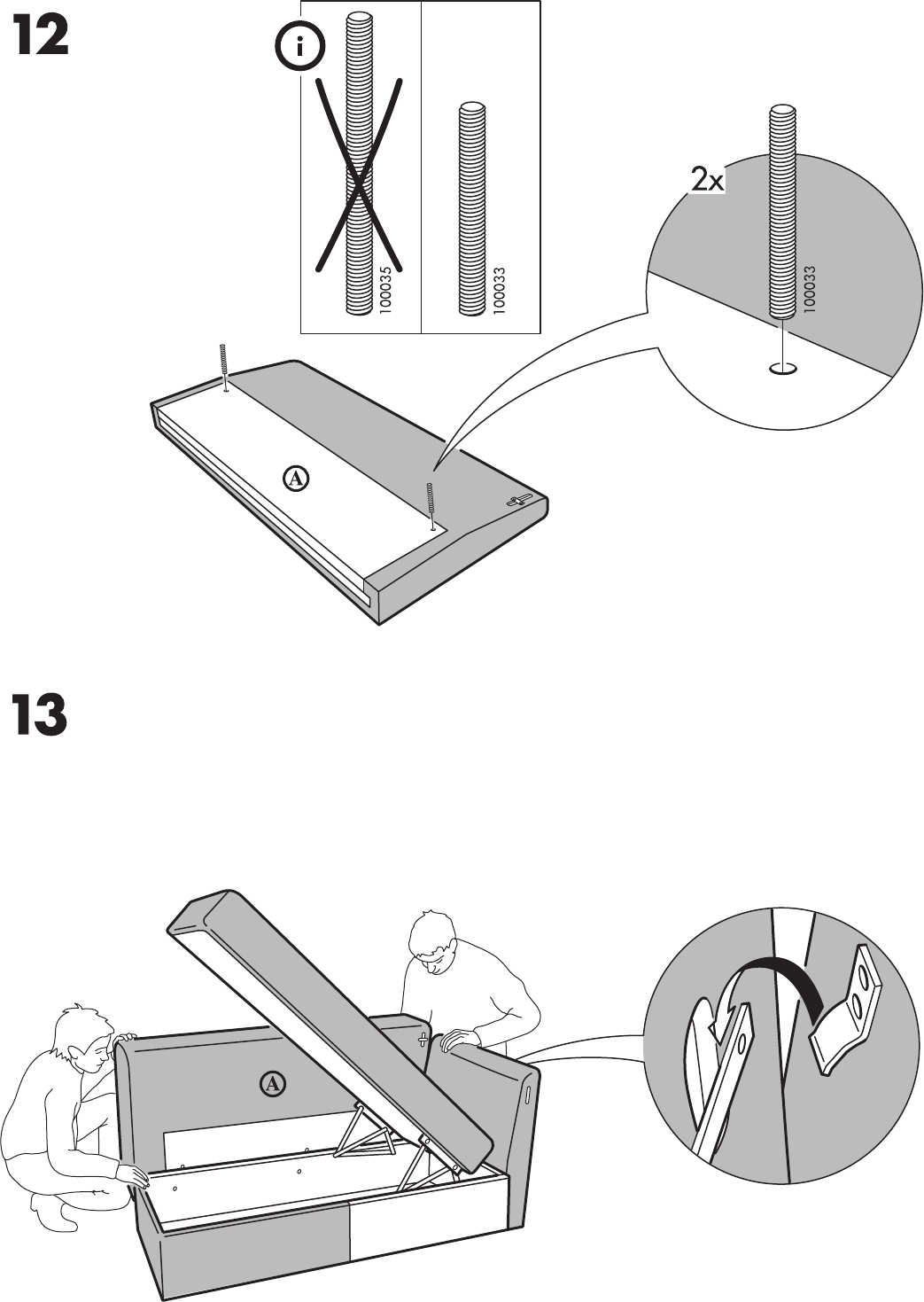 12

i

100035

100033

2x

100033

A

13

A