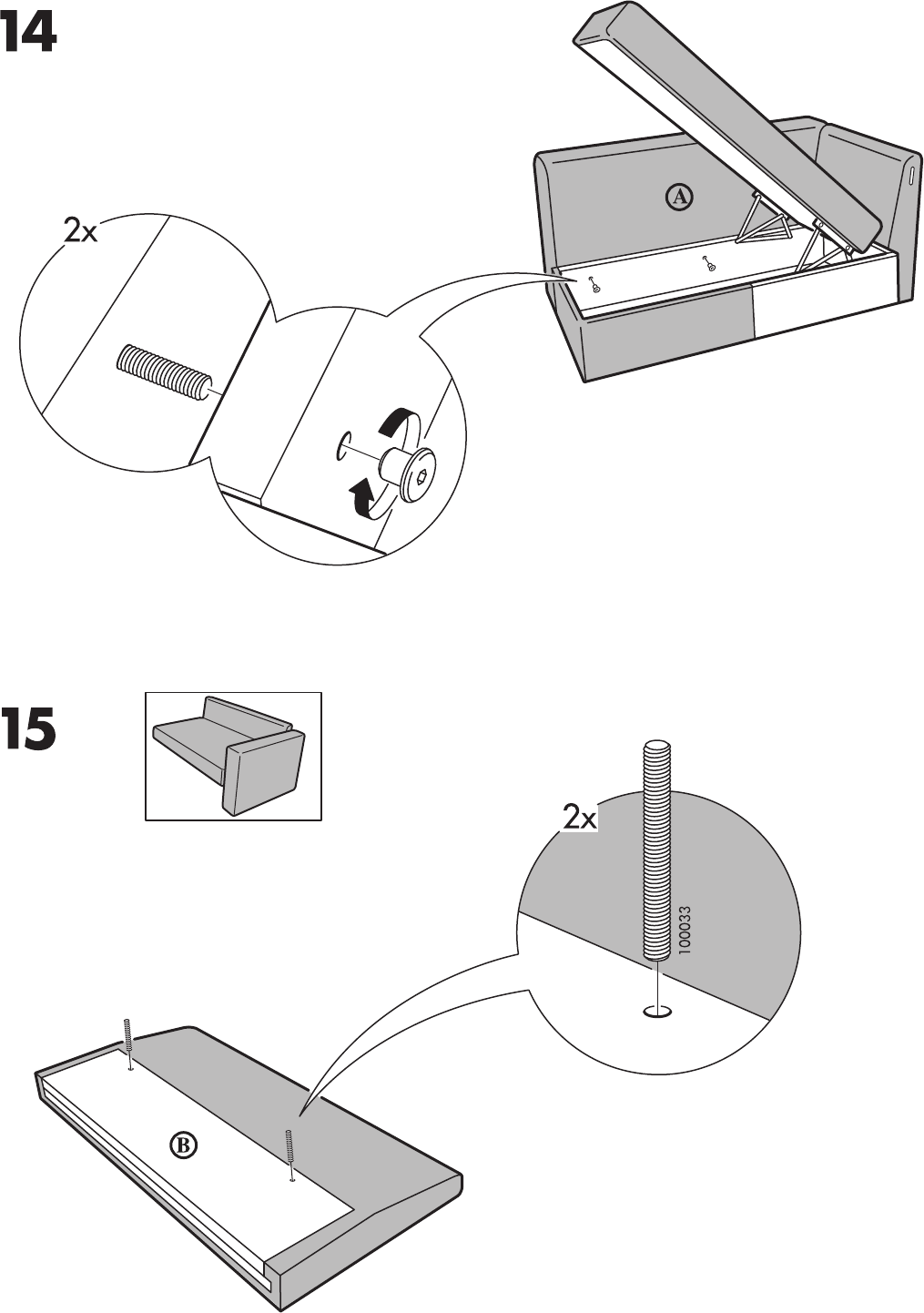 14

2x

A

15

2x

100033

B